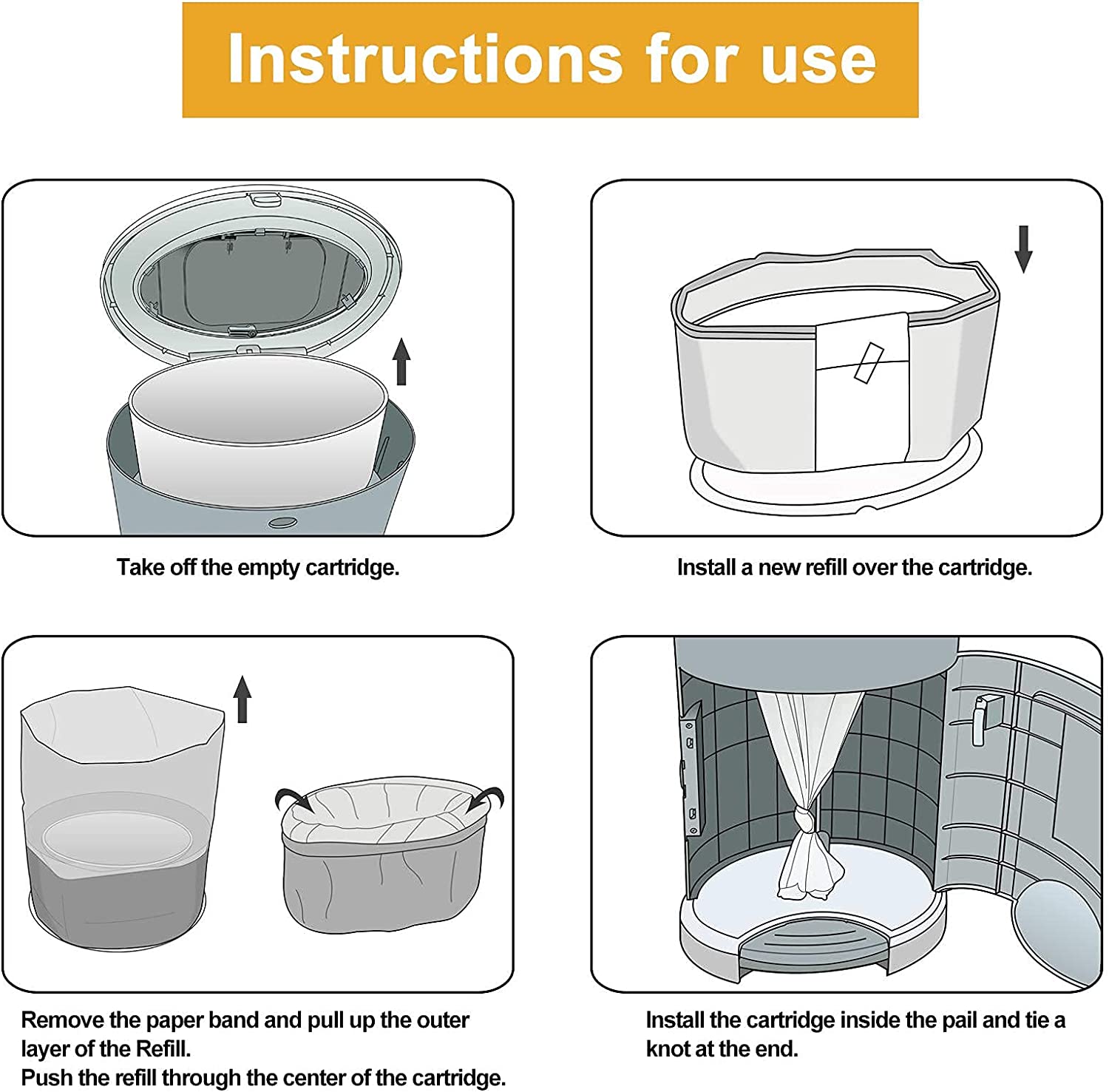 Instructions for use

Take off the empty cartridge.

Install a new refill over the cartridge.

Remove the paper band and pull up the outer layer of the Refill.
Push the refill through the center of the cartridge.

Install the cartridge inside the pail and tie a knot at the end.