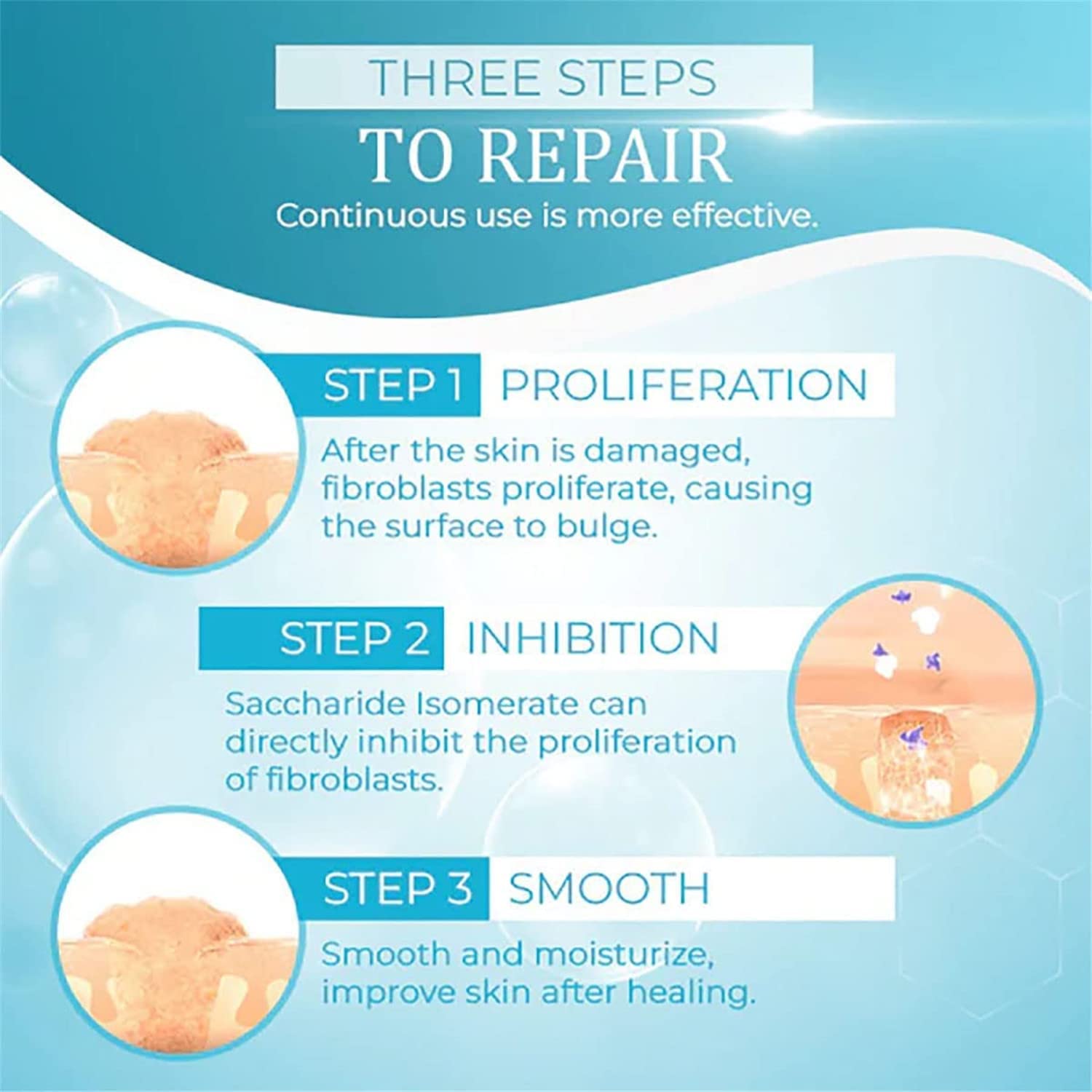 THREE STEPS
TO REPAIR
Continuous use is more effective.

STEP 1 PROLIFERATION
After the skin is damaged, fibroblasts proliferate, causing the surface to bulge.

STEP 2 INHIBITION
Saccharide Isomerate can directly inhibit the proliferation of fibroblasts.

STEP 3 SMOOTH
Smooth and moisturize, improve skin after healing.