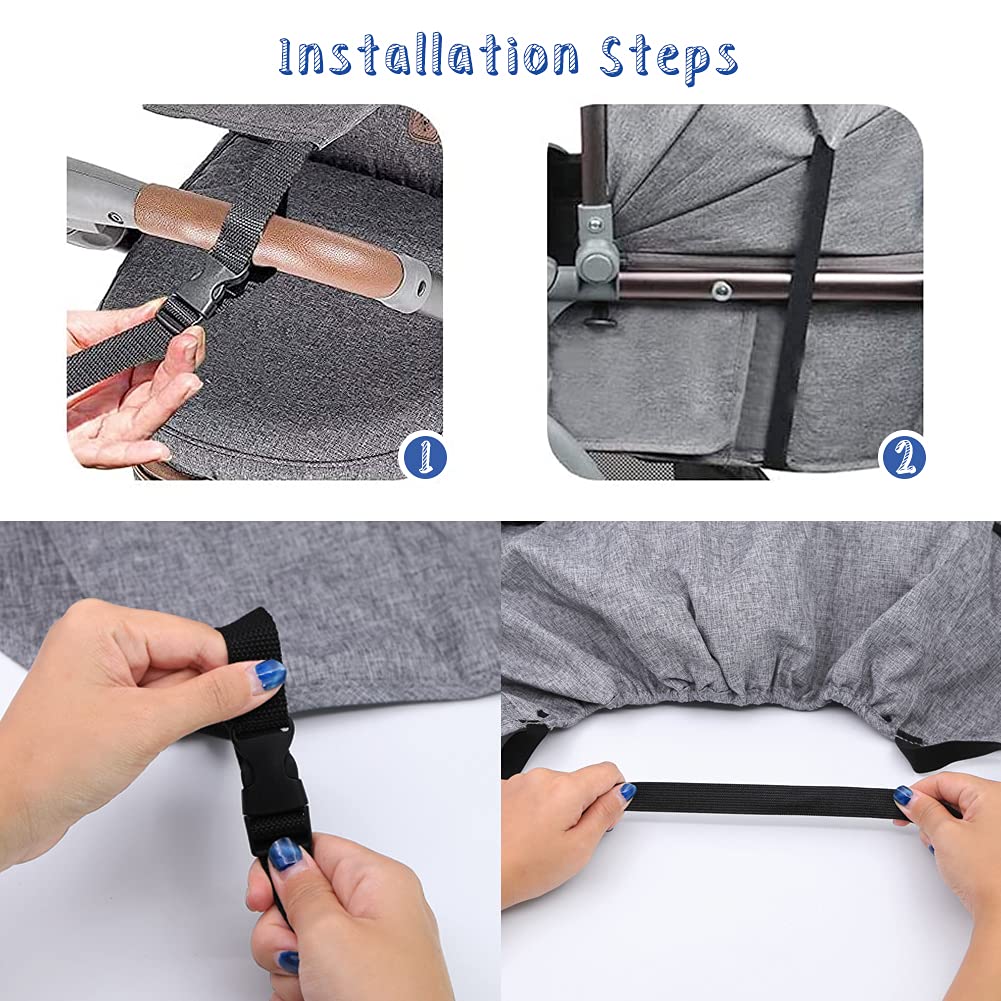 Installation Steps

1

2