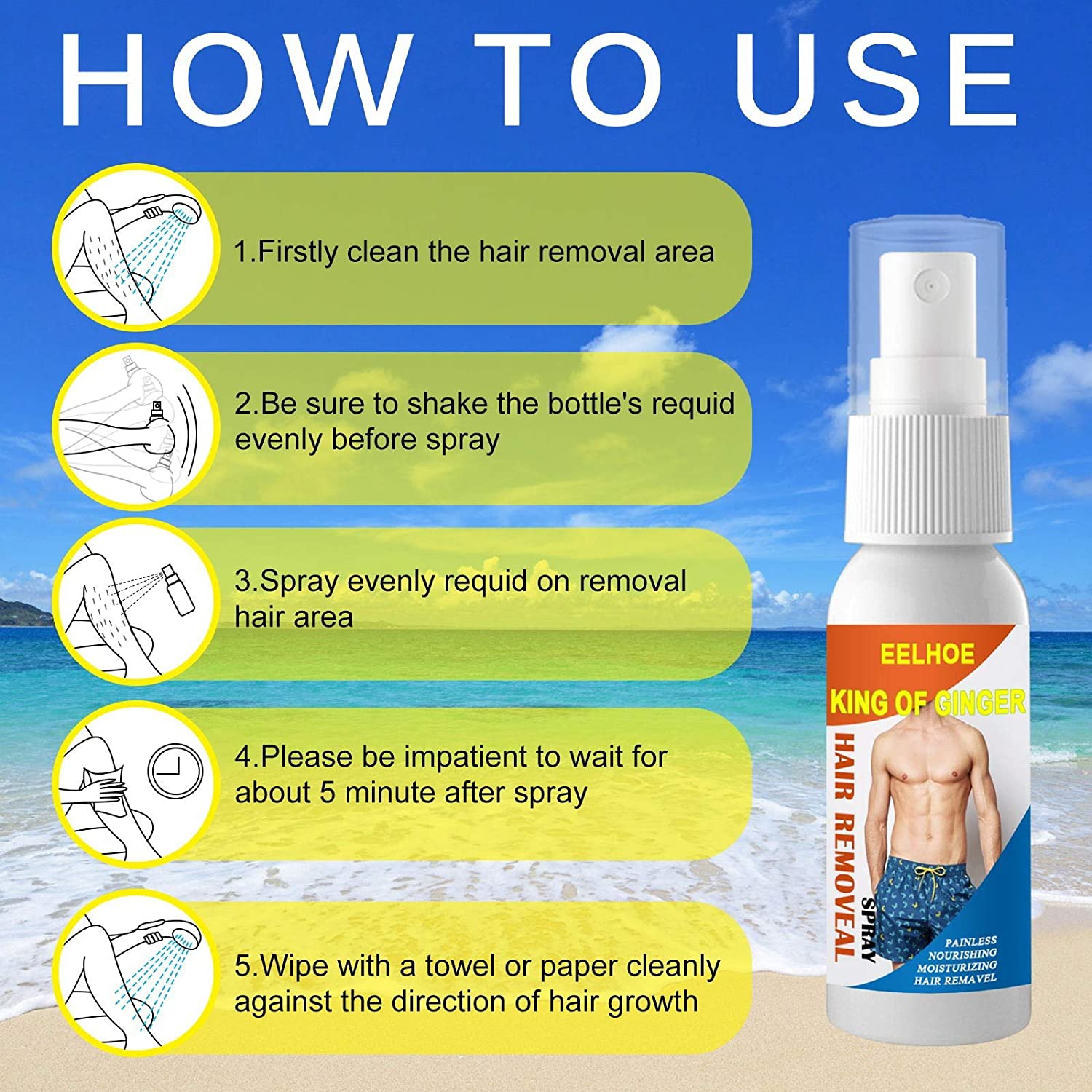 HOW TO USE

1.Firstly clean the hair removal area

2.Be sure to shake the bottle's requid evenly before spray

3.Spray evenly requid on removal hair area

4.Please be impatient to wait for about 5 minute after spray

5.Wipe with a towel or paper cleanly against the direction of hair growth

EELHOE

KING OF GINGER

HAIR REMOVEAL

SPRAY

PAINLESS
NOURISHING
MOISTURIZING
HAIR REMAVEL