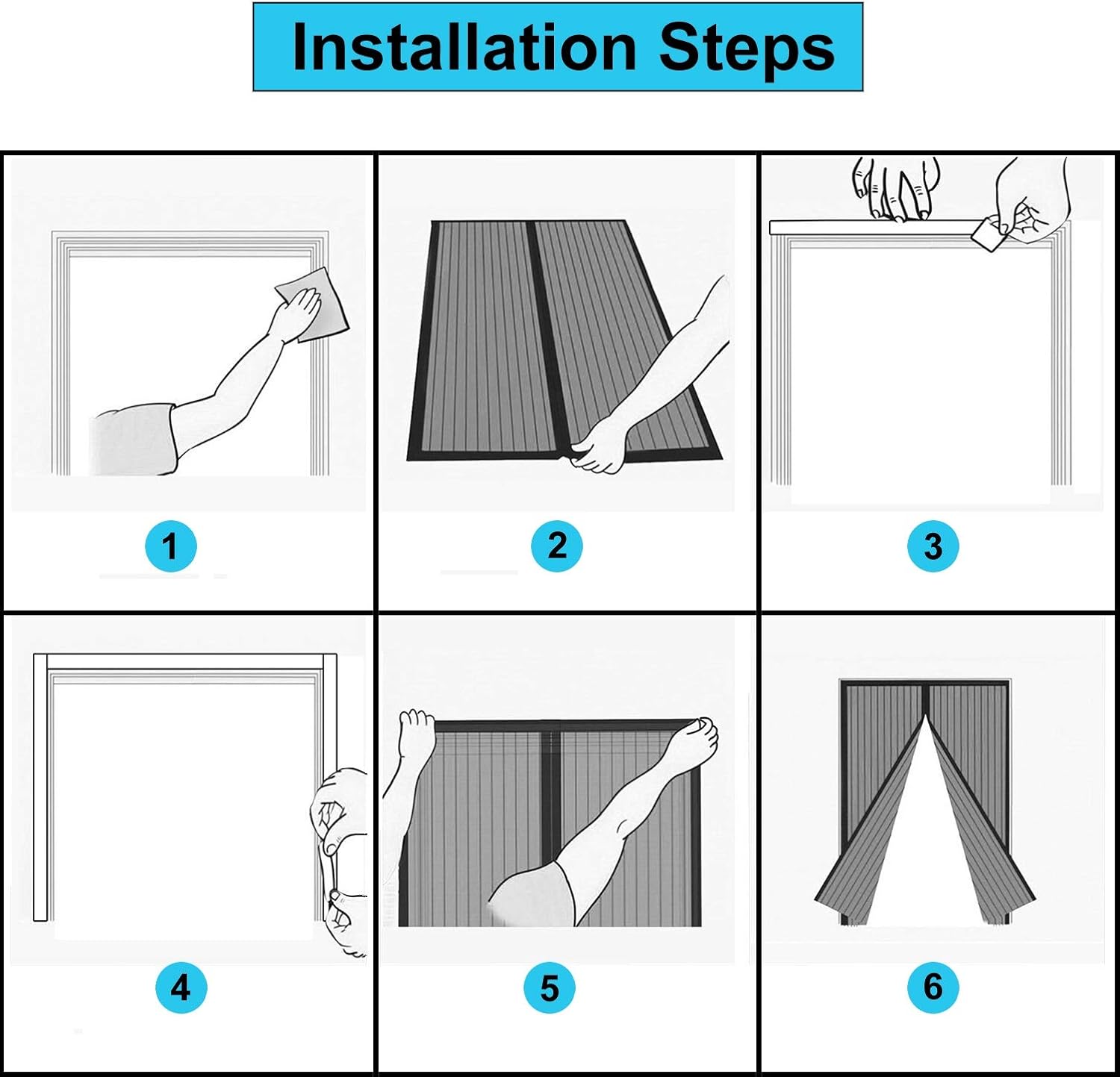 Installation Steps

1

2

3

4

5

6