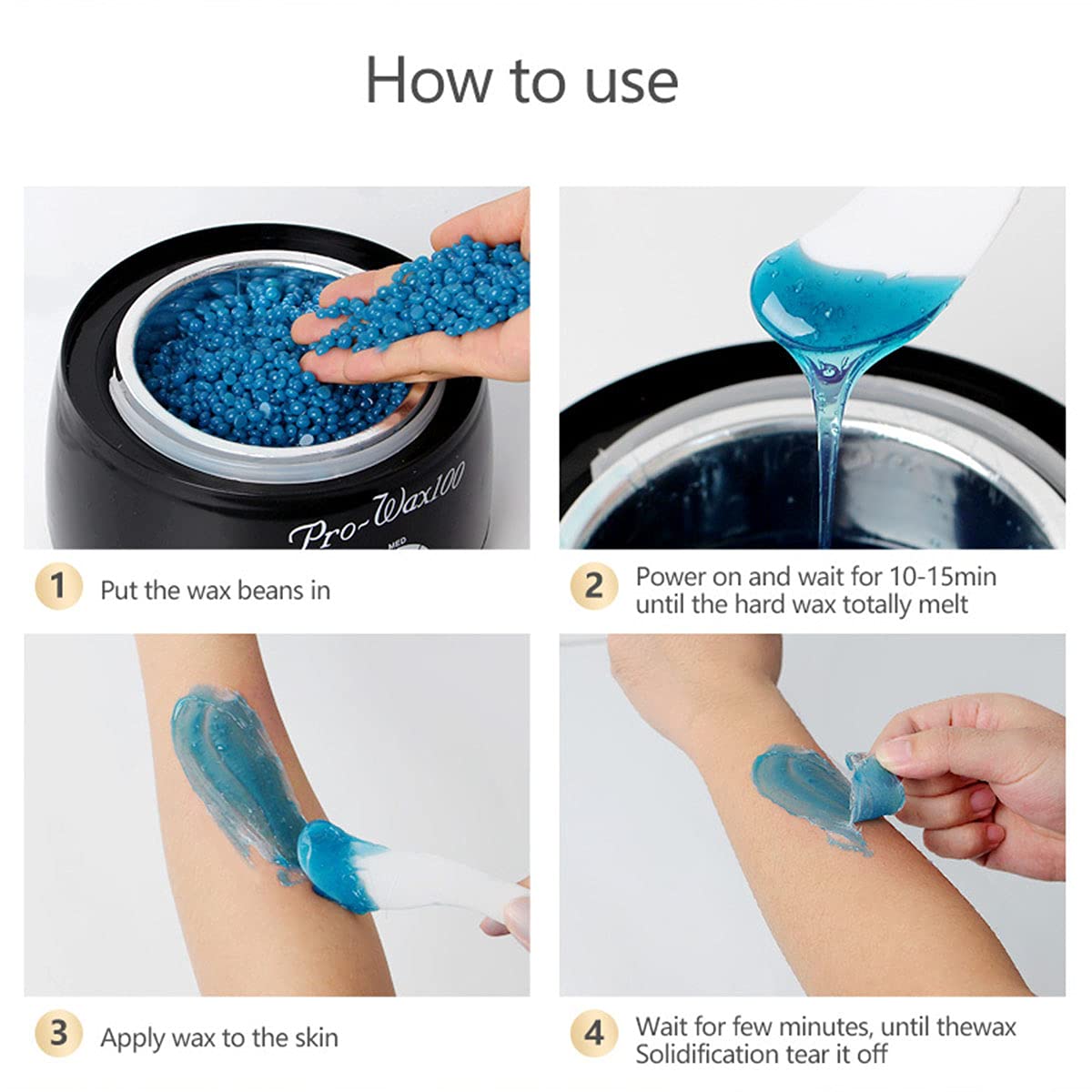 How to use

Pro-Wax100

MED

1 Put the wax beans in

2 Power on and wait for 10-15min until the hard wax totally melt

3 Apply wax to the skin

4 Wait for few minutes, until thewax Solidification tear it off