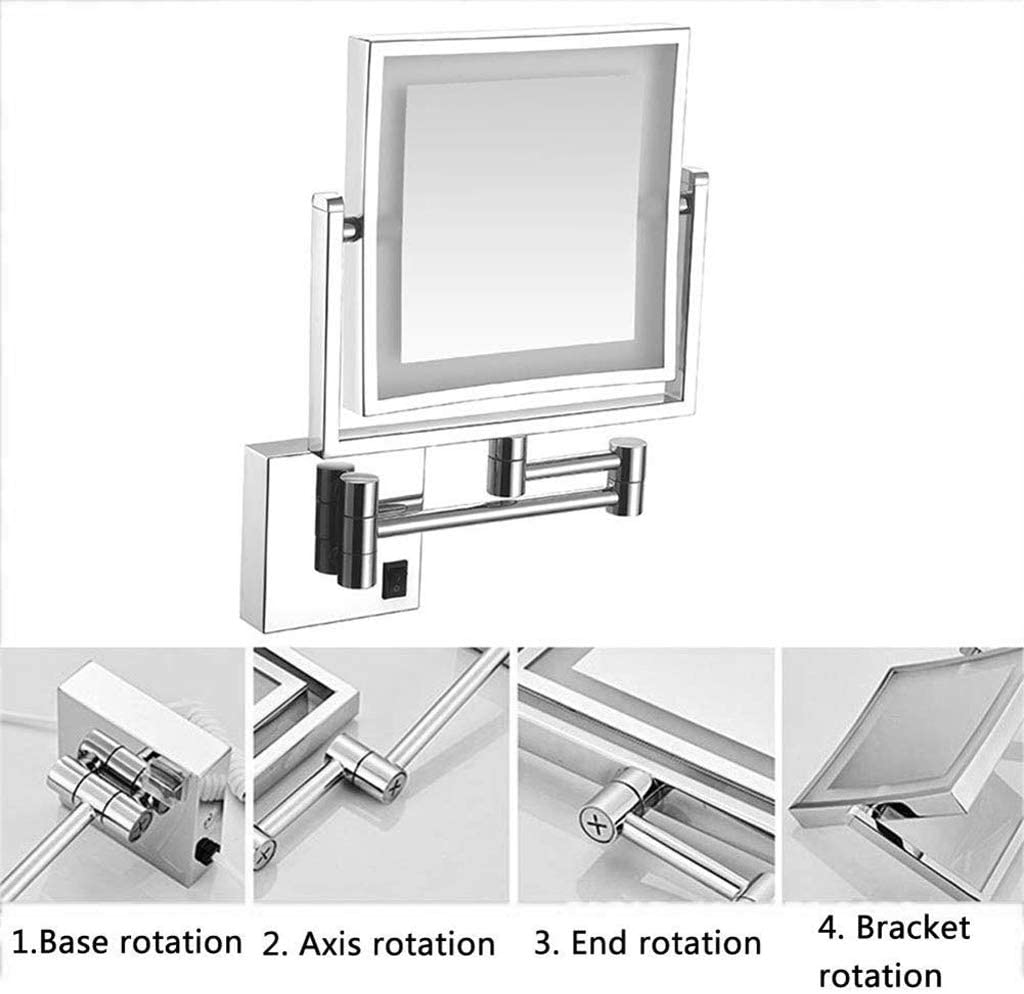 1.Base rotation 2. Axis rotation 3. End rotation 4. Bracket rotation