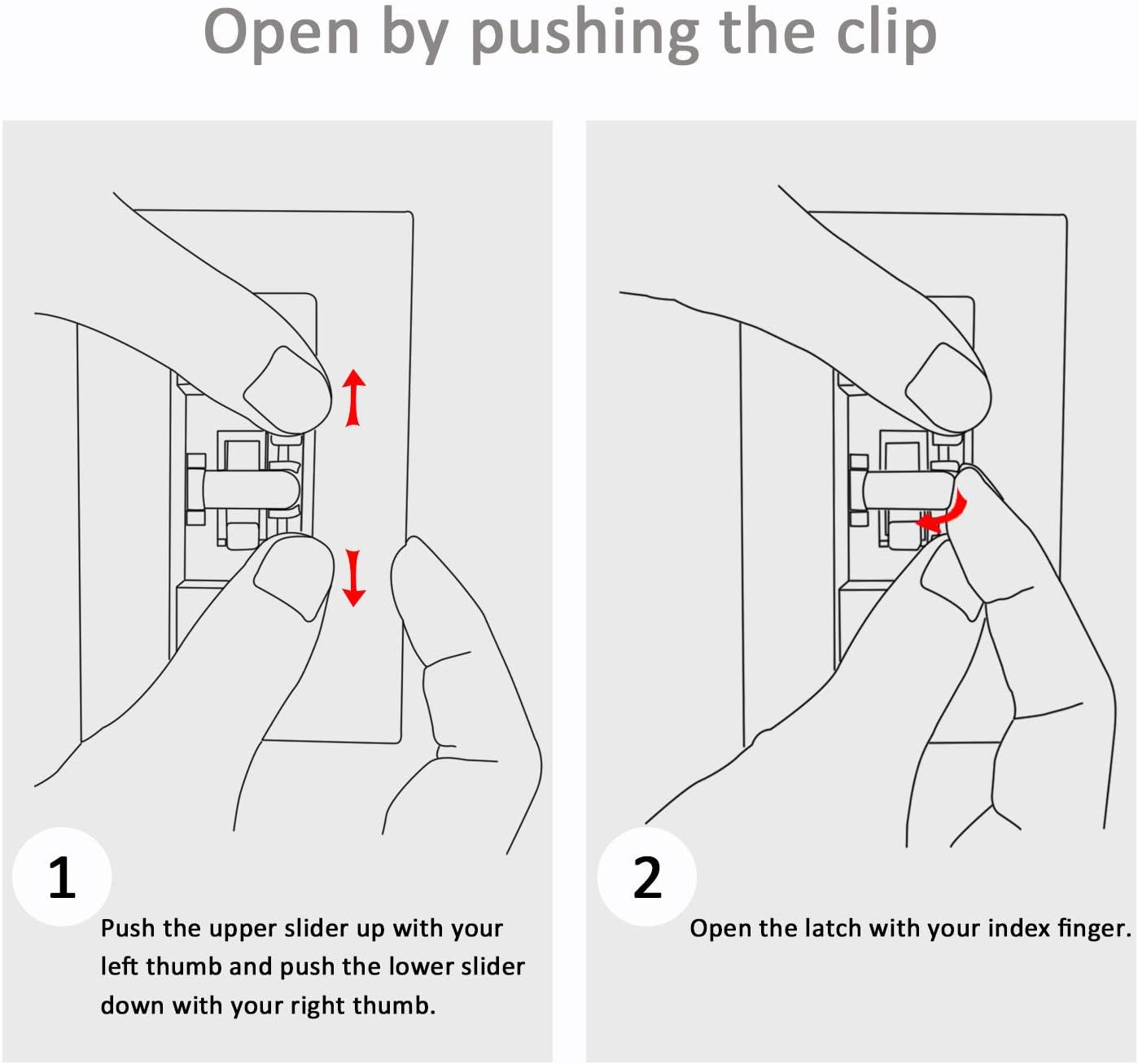 Open by pushing the clip

1

Push the upper slider up with your left thumb and push the lower slider down with your right thumb.

2

Open the latch with your index finger.