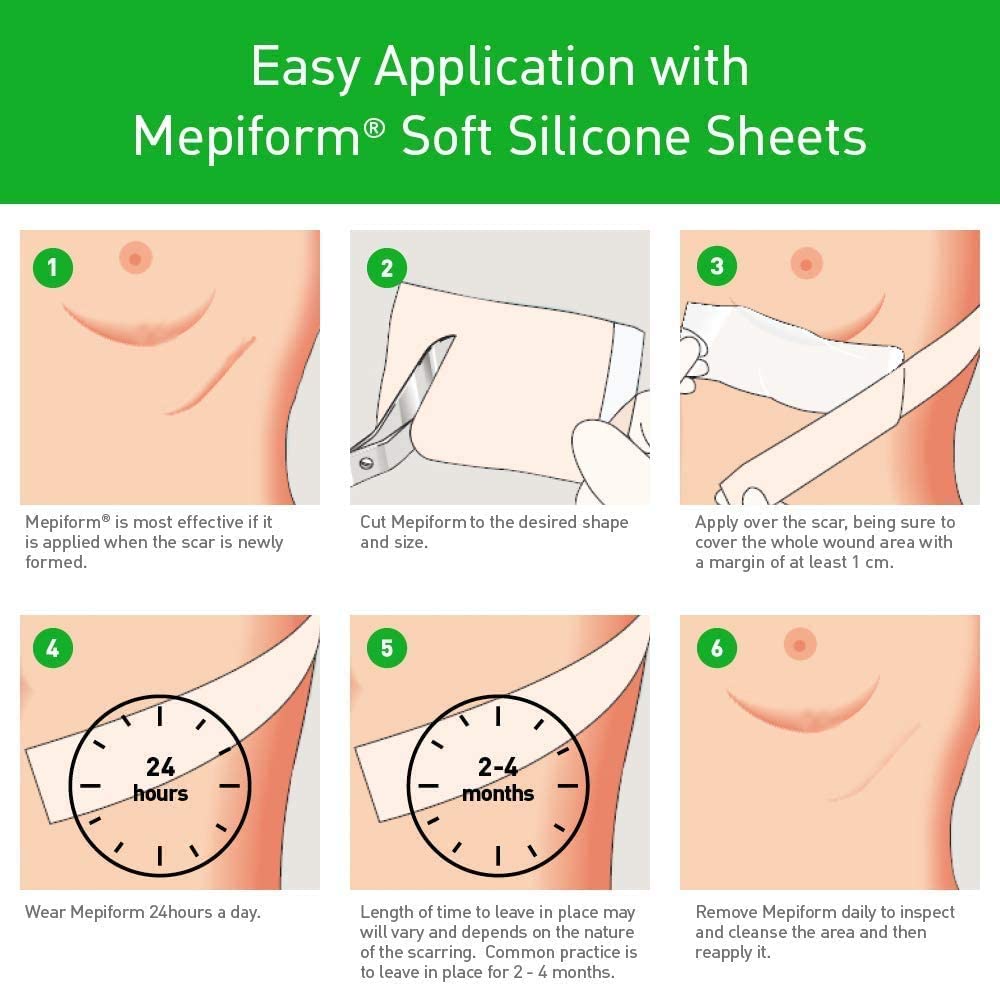 Easy Application with Mepiform® Soft Silicone Sheets

1

Mepiform® is most effective if it is applied when the scar is newly formed.

2

Cut Mepiform to the desired shape and size.

3

Apply over the scar, being sure to cover the whole wound area with a margin of at least 1 cm.

4

24 hours

Wear Mepiform 24hours a day.

5

2-4 months

Length of time to leave in place may will vary and depends on the nature of the scarring. Common practice is to leave in place for 2 - 4 months.

6

Remove Mepiform daily to inspect and cleanse the area and then reapply it.