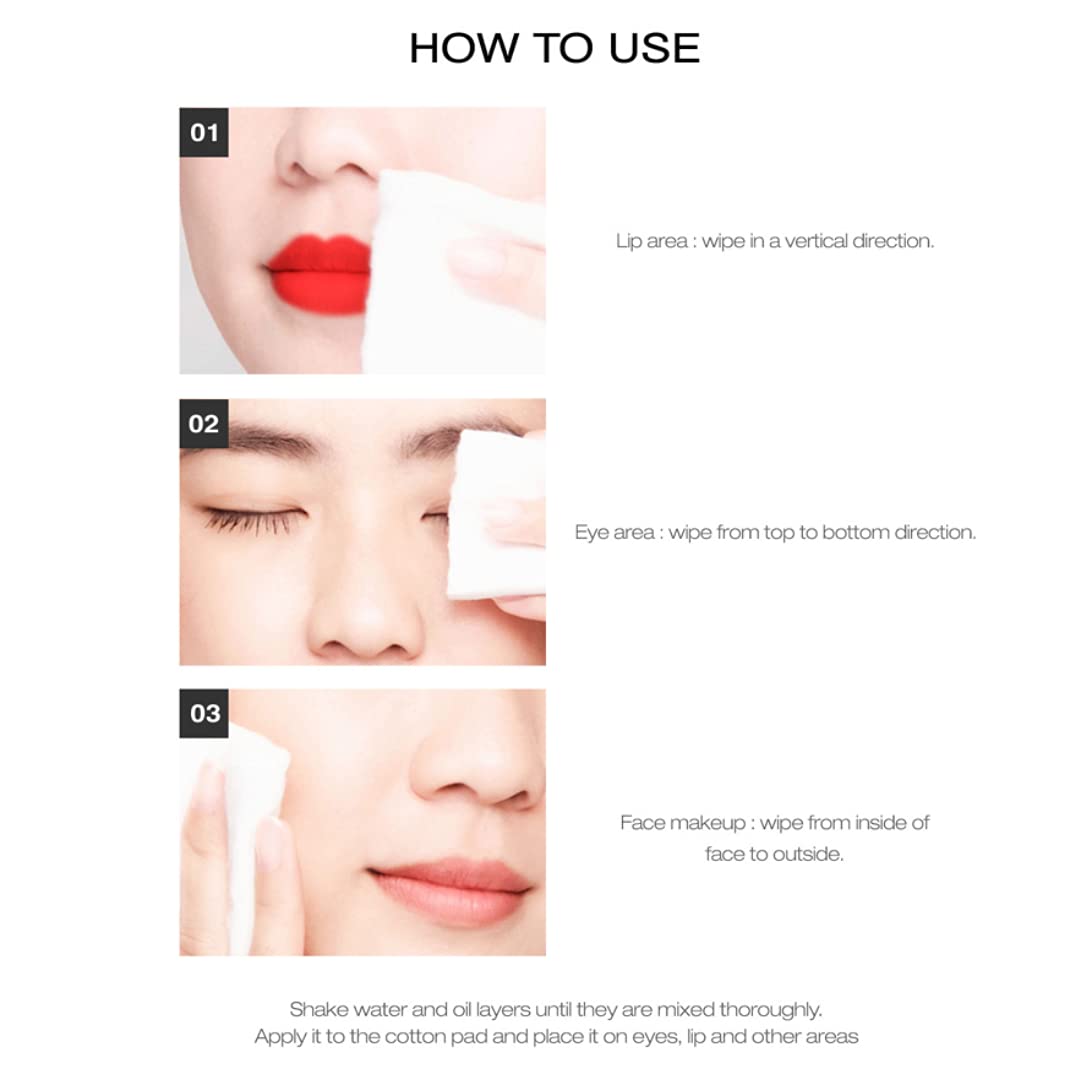 HOW TO USE

01

Lip area : wipe in a vertical direction.

02

Eye area : wipe from top to bottom direction.

03

Face makeup : wipe from inside of face to outside.

Shake water and oil layers until they are mixed thoroughly.
Apply it to the cotton pad and place it on eyes, lip and other areas