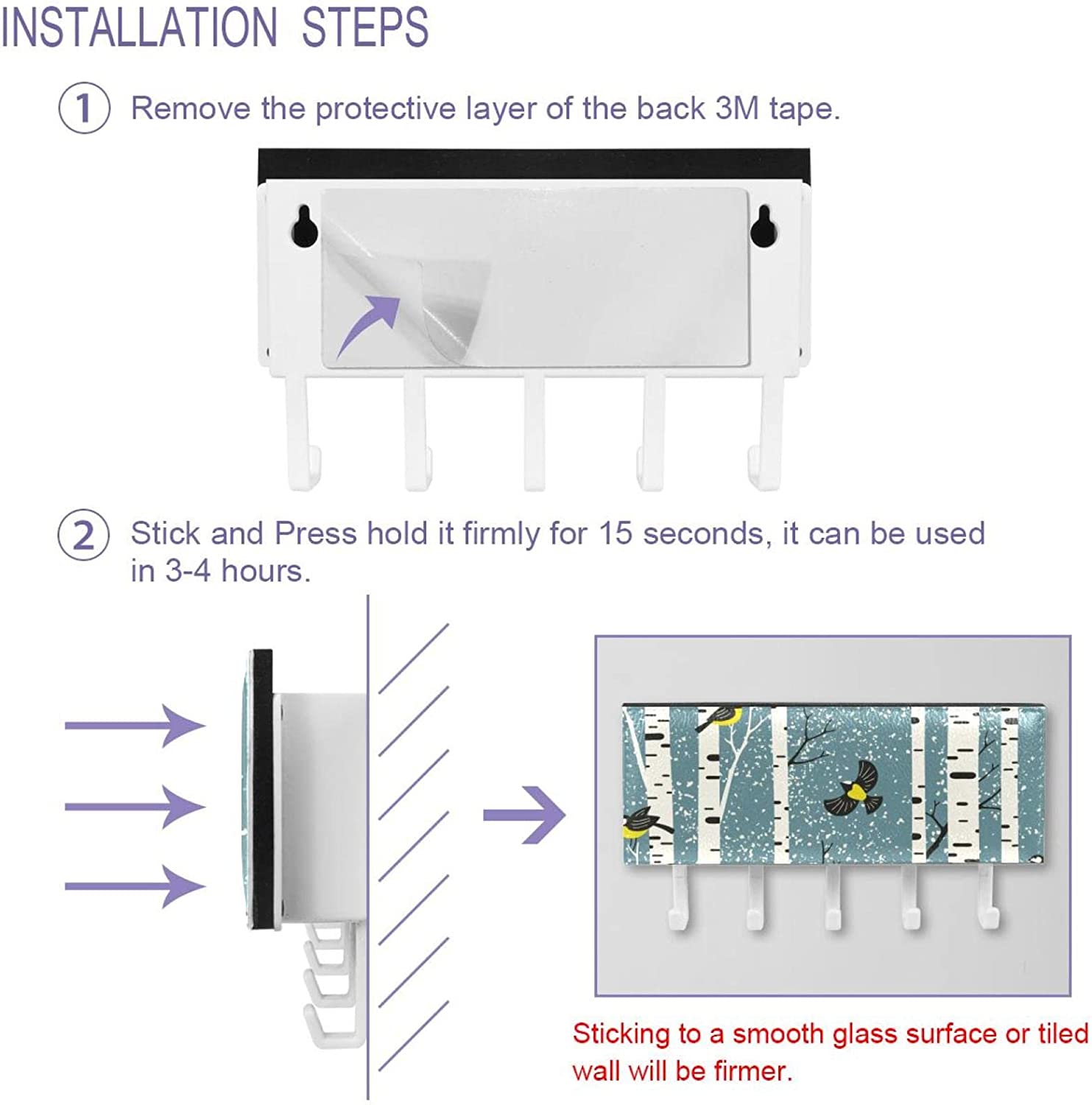 INSTALLATION STEPS

1 Remove the protective layer of the back 3M tape.

2 Stick and Press hold it firmly for 15 seconds, it can be used in 3-4 hours.

Sticking to a smooth glass surface or tiled wall will be firmer.