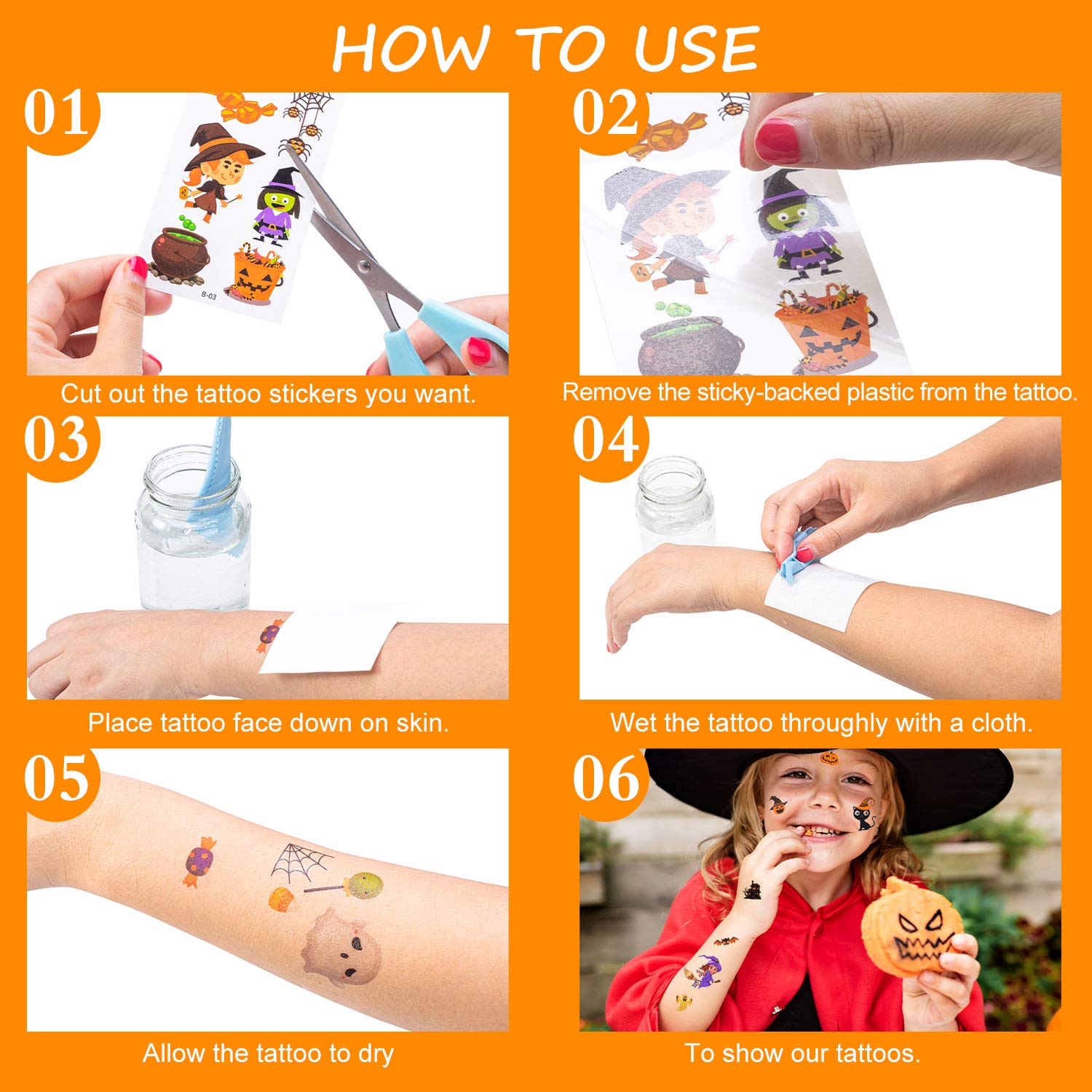 HOW TO USE

01

B-03

Cut out the tattoo stickers you want.

02

Remove the sticky-backed plastic from the tattoo.

03

Place tattoo face down on skin.

04

Wet the tattoo throughly with a cloth.

05

Allow the tattoo to dry

06

To show our tattoos.