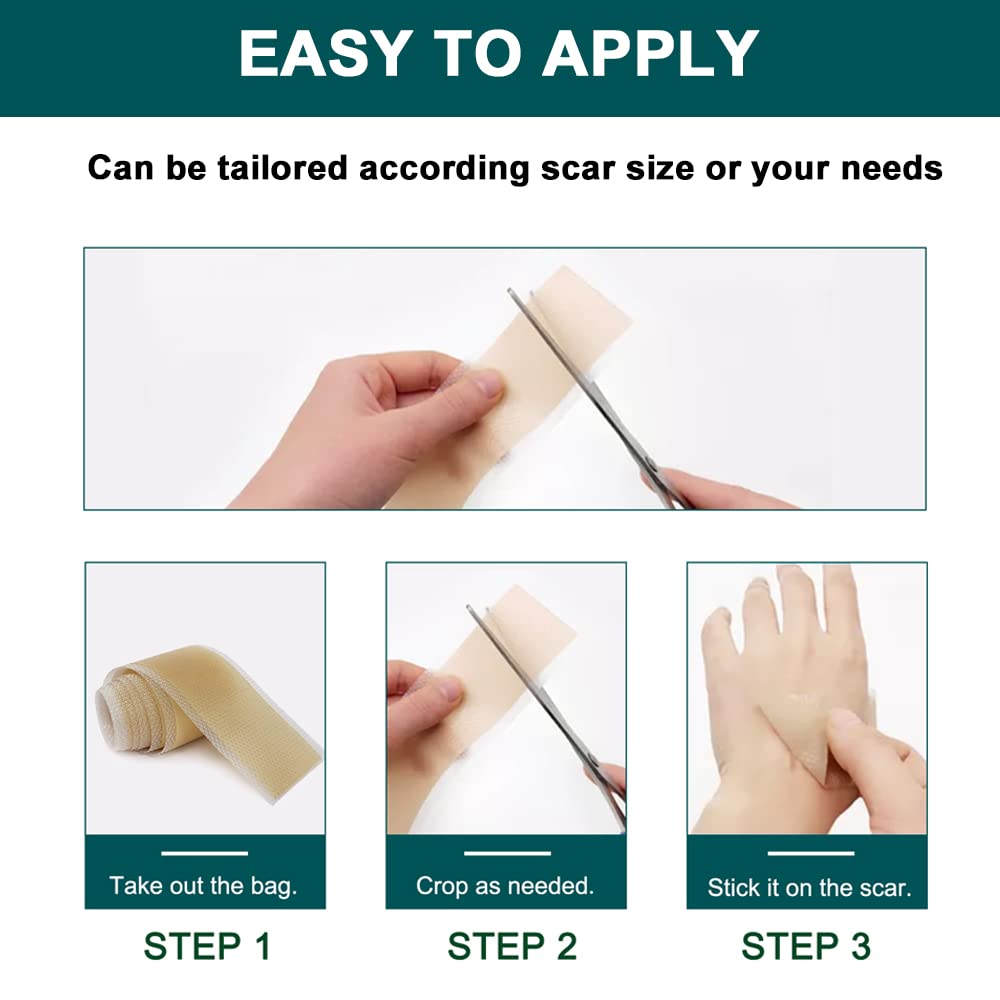 EASY TO APPLY

Can be tailored according scar size or your needs

Take out the bag.

STEP 1

Crop as needed.

STEP 2

Stick it on the scar.

STEP 3