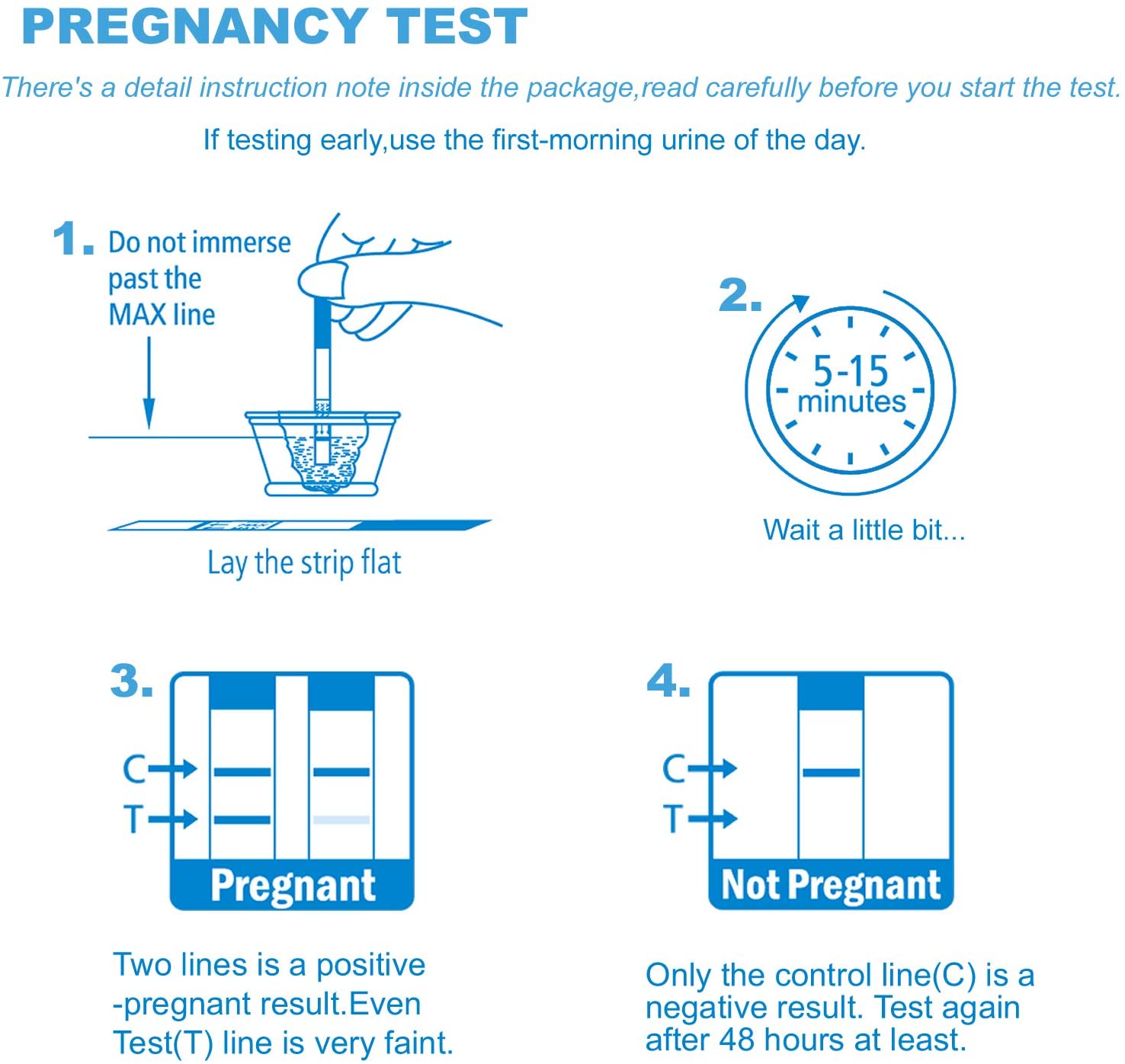 PREGNANCY TEST

There's a detail instruction note inside the package,read carefully before you start the test.

If testing early,use the first-morning urine of the day.

1. Do not immerse past the MAX line

Lay the strip flat

2.

5-15 minutes

Wait a little bit...

3.

C

T

Pregnant

Two lines is a positive -pregnant result.Even Test(T) line is very faint.

4.

C

T

Not Pregnant

Only the control line(C) is a negative result. Test again after 48 hours at least.