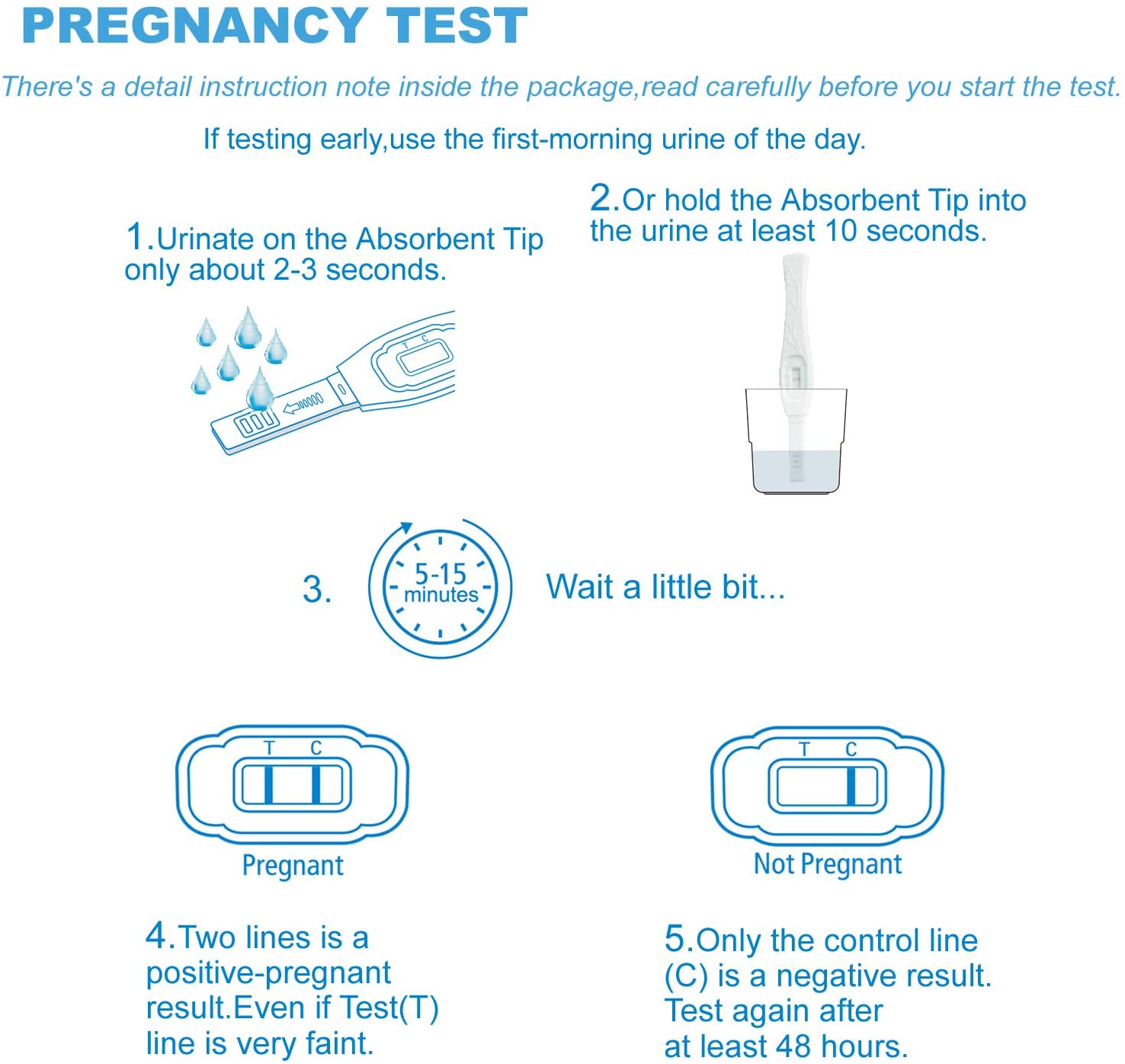 PREGNANCY TEST

There's a detail instruction note inside the package,read carefully before you start the test.

If testing early,use the first-morning urine of the day.

1.Urinate on the Absorbent Tip only about 2-3 seconds.

T C

2.Or hold the Absorbent Tip into the urine at least 10 seconds.

3.

5-15 minutes

Wait a little bit...

T C

Pregnant

T C

Not Pregnant

4.Two lines is a positive-pregnant result.Even if Test(T) line is very faint.

5.Only the control line (C) is a negative result. Test again after at least 48 hours.