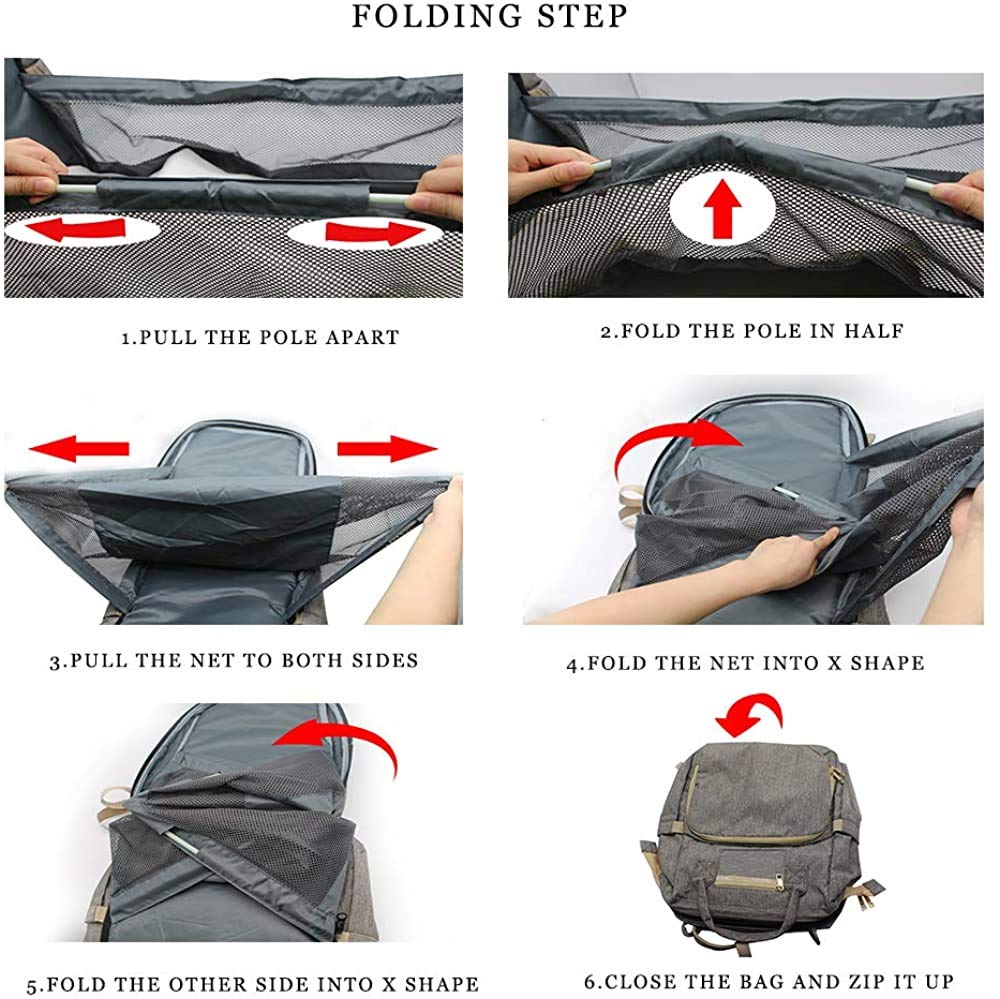 FOLDING STEP

1.PULL THE POLE APART

2.FOLD THE POLE IN HALF

3.PULL THE NET TO BOTH SIDES

4.FOLD THE NET INTO X SHAPE

5.FOLD THE OTHER SIDE INTO X SHAPE

6.CLOSE THE BAG AND ZIP IT UP