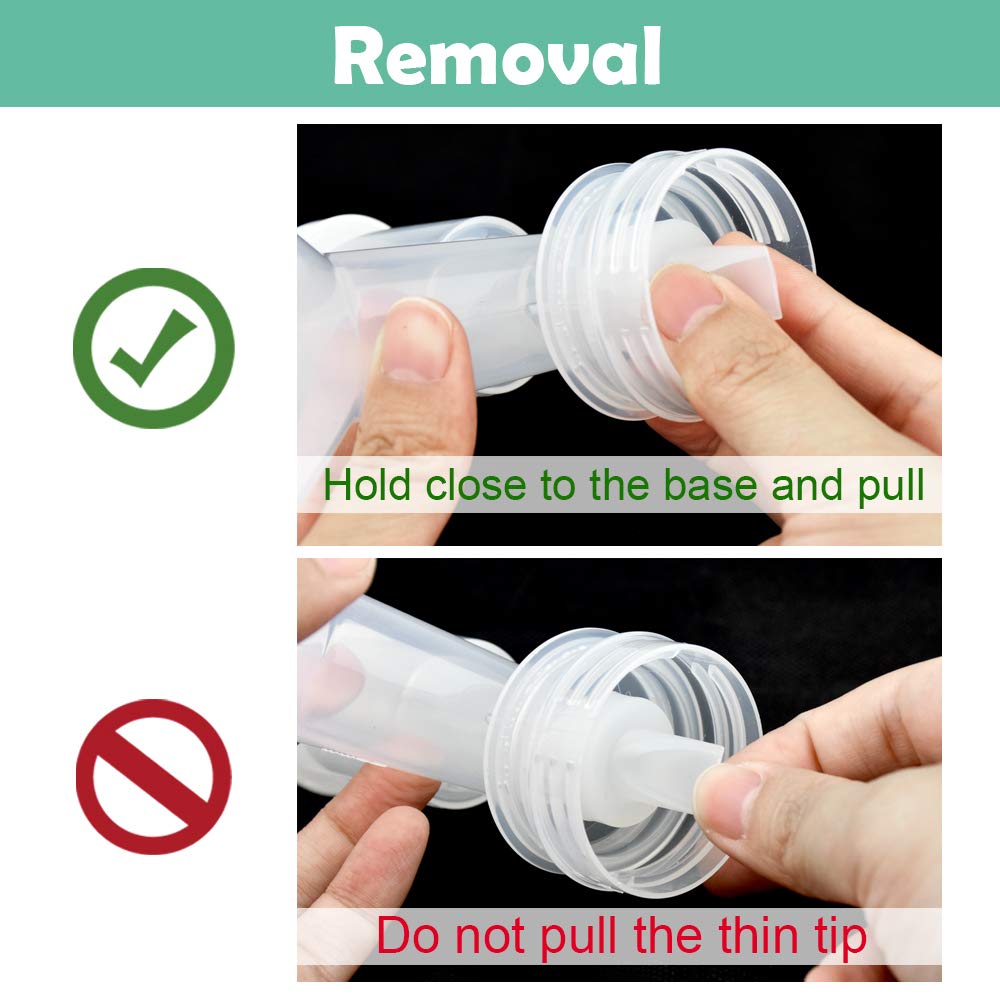 Removal

Hold close to the base and pull

Do not pull the thin tip