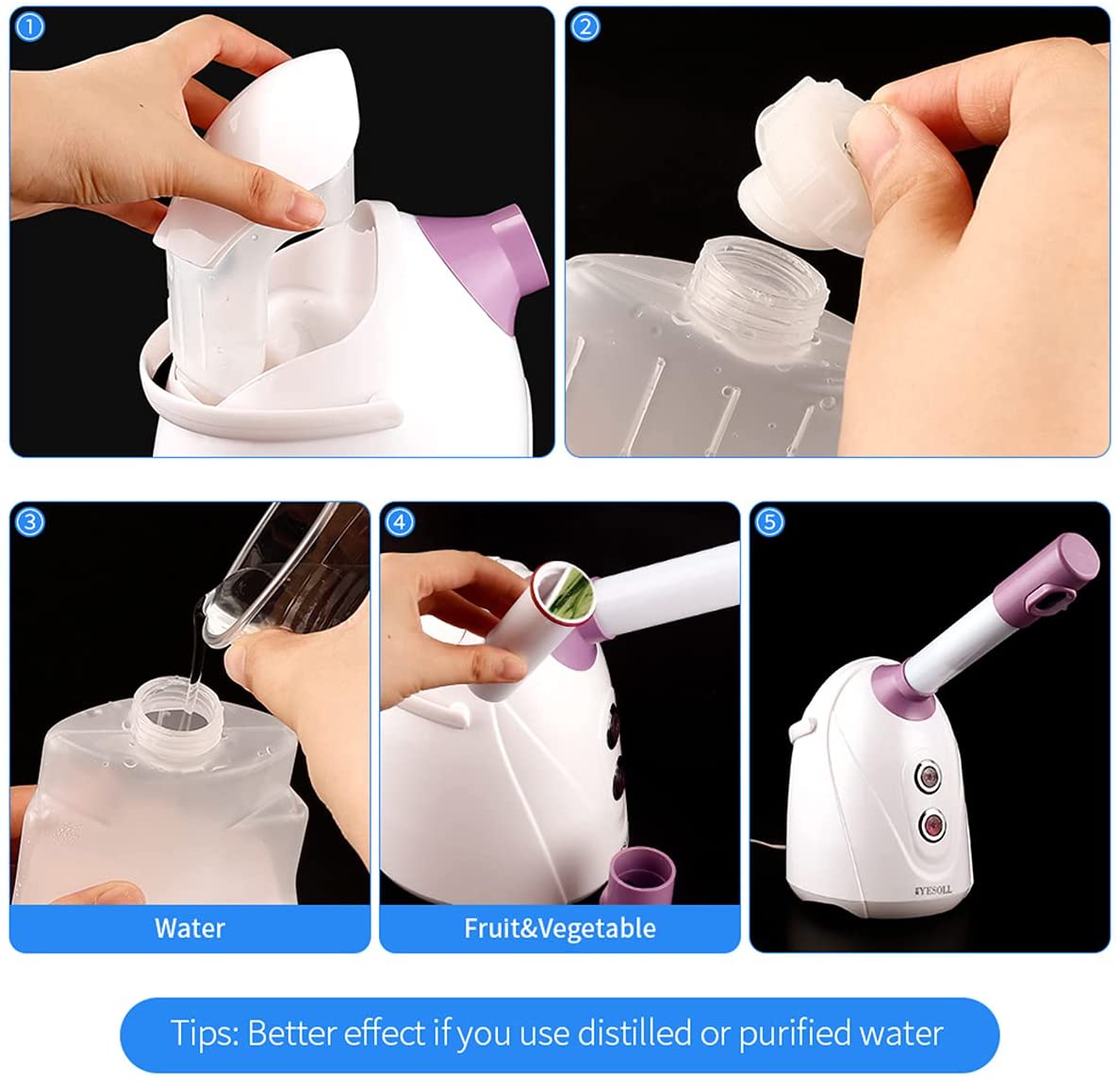 1

2

3

Water

4

Fruit&Vegetable

5

YESOLL

Tips: Better effect if you use distilled or purified water