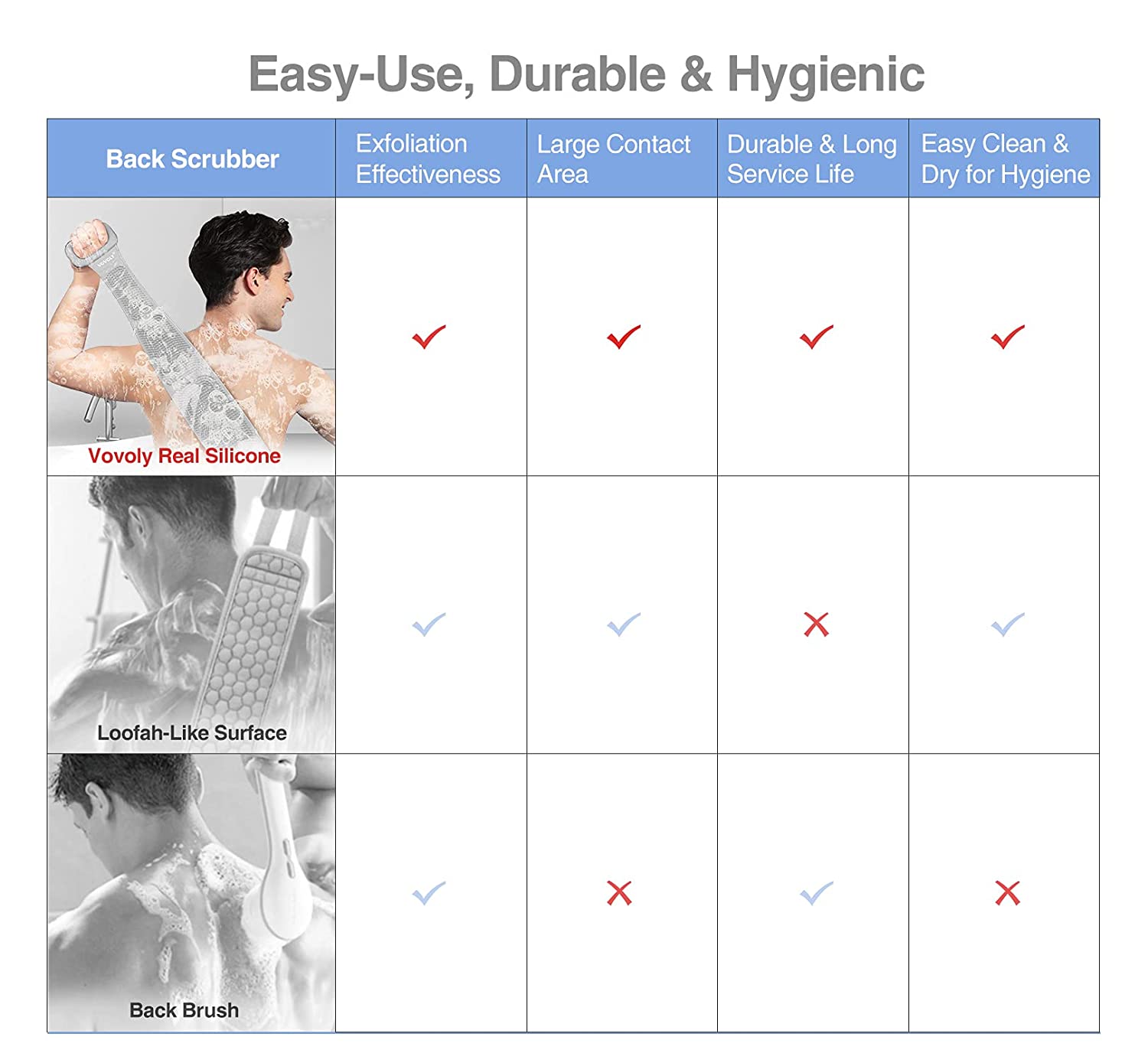 Easy-Use, Durable & Hygienic

| Back Scrubber | Exfoliation Effectiveness | Large Contact Area | Durable & Long Service Life | Easy Clean & Dry for Hygiene |
|---|---|---|---|---|
| VOVOLY Vovoly Real Silicone | ✓ | ✓ | ✓ | ✓ |
| Loofah-Like Surface | ✓ | ✓ | ✗ | ✓ |
| Back Brush | ✓ | ✗ | ✓ | ✗ |