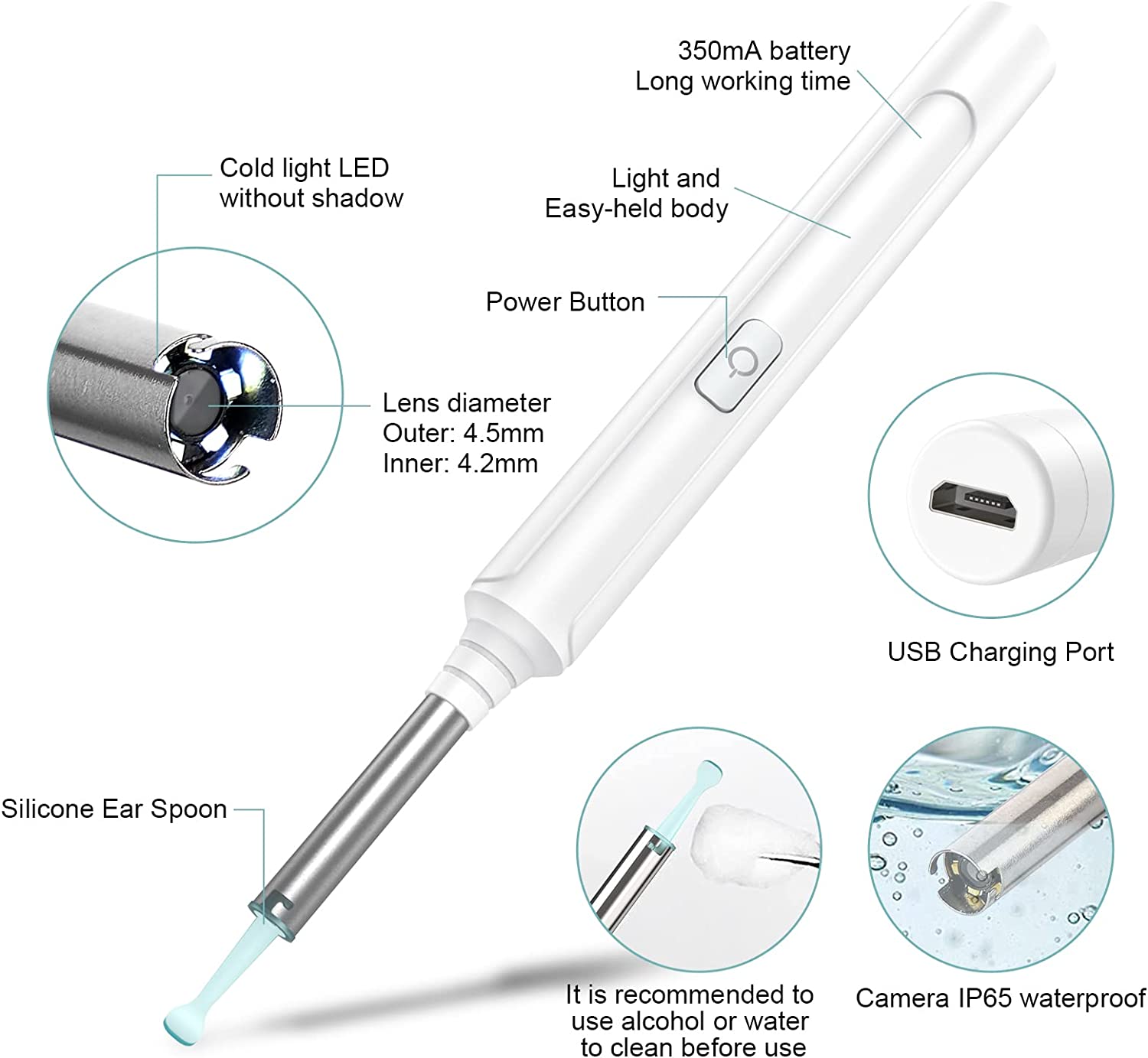 350mA battery
Long working time

Cold light LED
without shadow

Light and
Easy-held body

Power Button

Lens diameter
Outer: 4.5mm
Inner: 4.2mm

USB Charging Port

Silicone Ear Spoon

It is recommended to use alcohol or water to clean before use

Camera IP65 waterproof