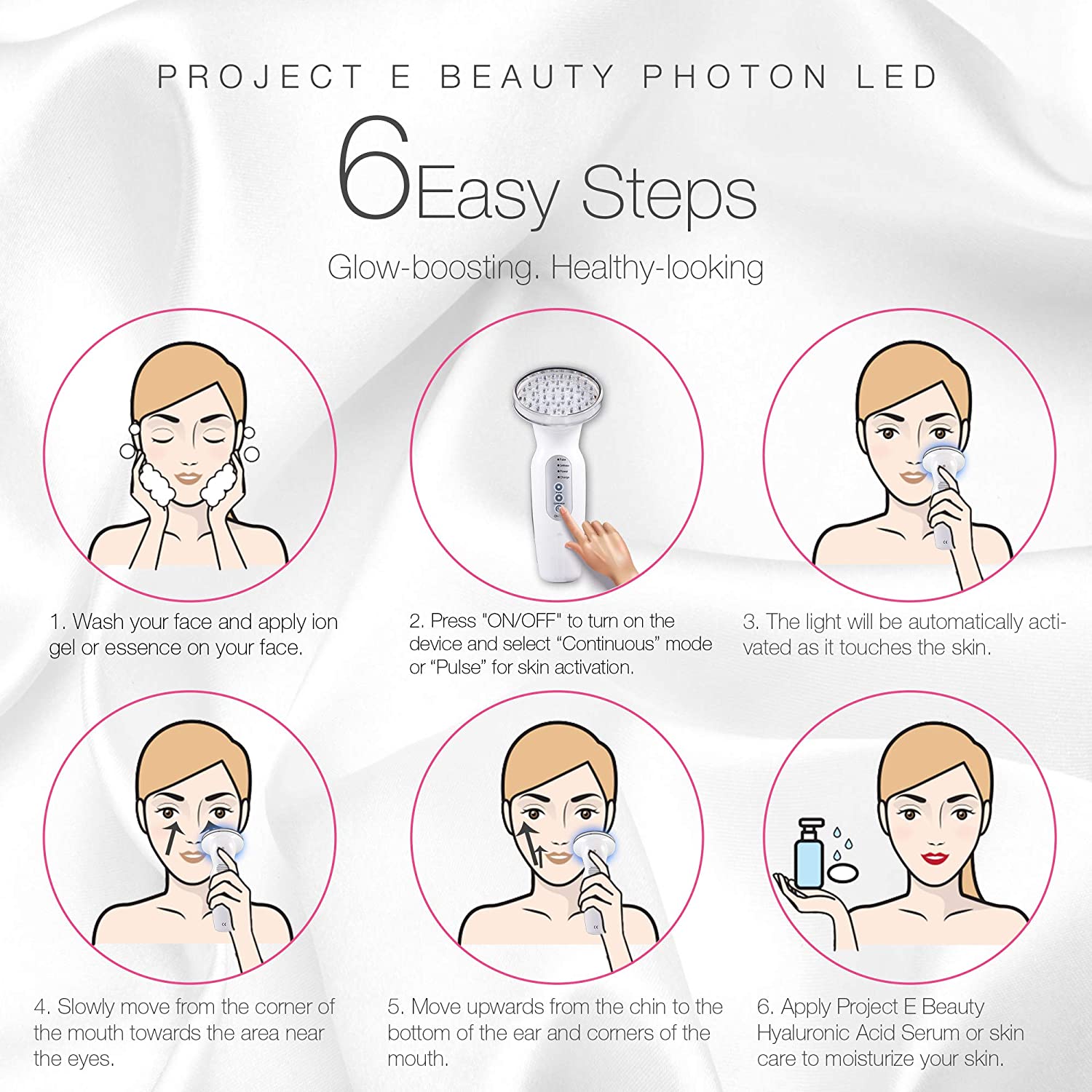 PROJECT E BEAUTY PHOTON LED

6 Easy Steps

Glow-boosting. Healthy-looking

1. Wash your face and apply ion gel or essence on your face.

2. Press "ON/OFF" to turn on the device and select “Continuous” mode or “Pulse” for skin activation.

3. The light will be automatically activated as it touches the skin.

4. Slowly move from the corner of the mouth towards the area near the eyes.

5. Move upwards from the chin to the bottom of the ear and corners of the mouth.

6. Apply Project E Beauty Hyaluronic Acid Serum or skin care to moisturize your skin.