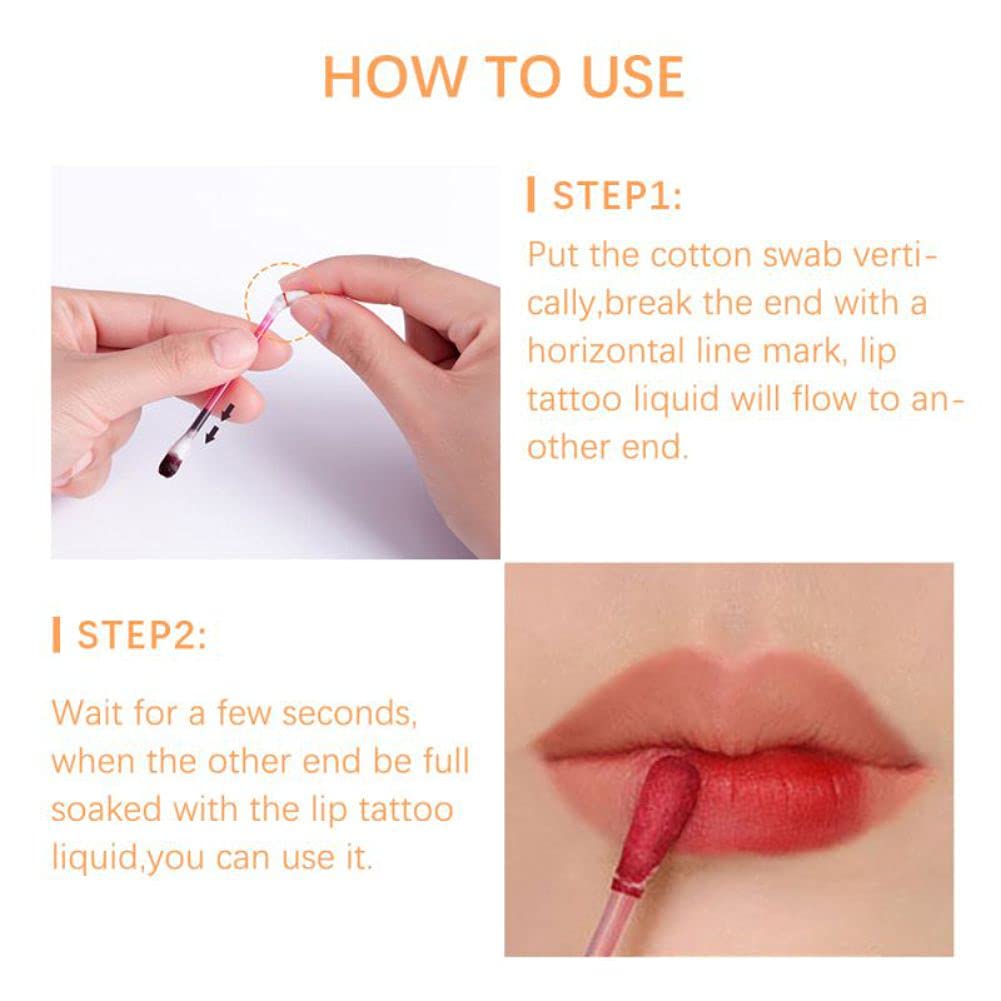 HOW TO USE

STEP1:

Put the cotton swab vertically,break the end with a horizontal line mark, lip tattoo liquid will flow to another end.

STEP2:

Wait for a few seconds, when the other end be full soaked with the lip tattoo liquid,you can use it.