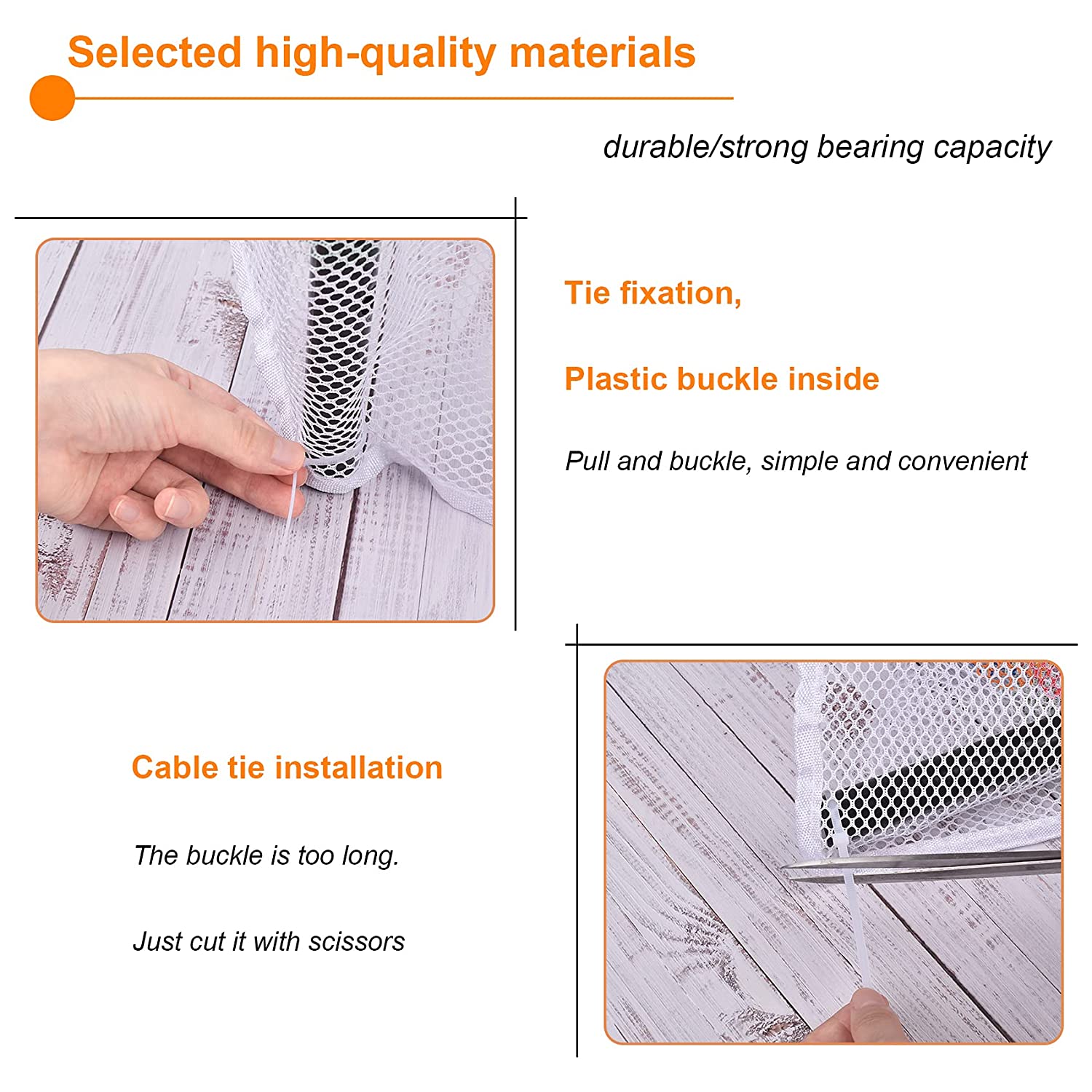 Selected high-quality materials

durable/strong bearing capacity

Tie fixation,

Plastic buckle inside

Pull and buckle, simple and convenient

Cable tie installation

The buckle is too long.

Just cut it with scissors