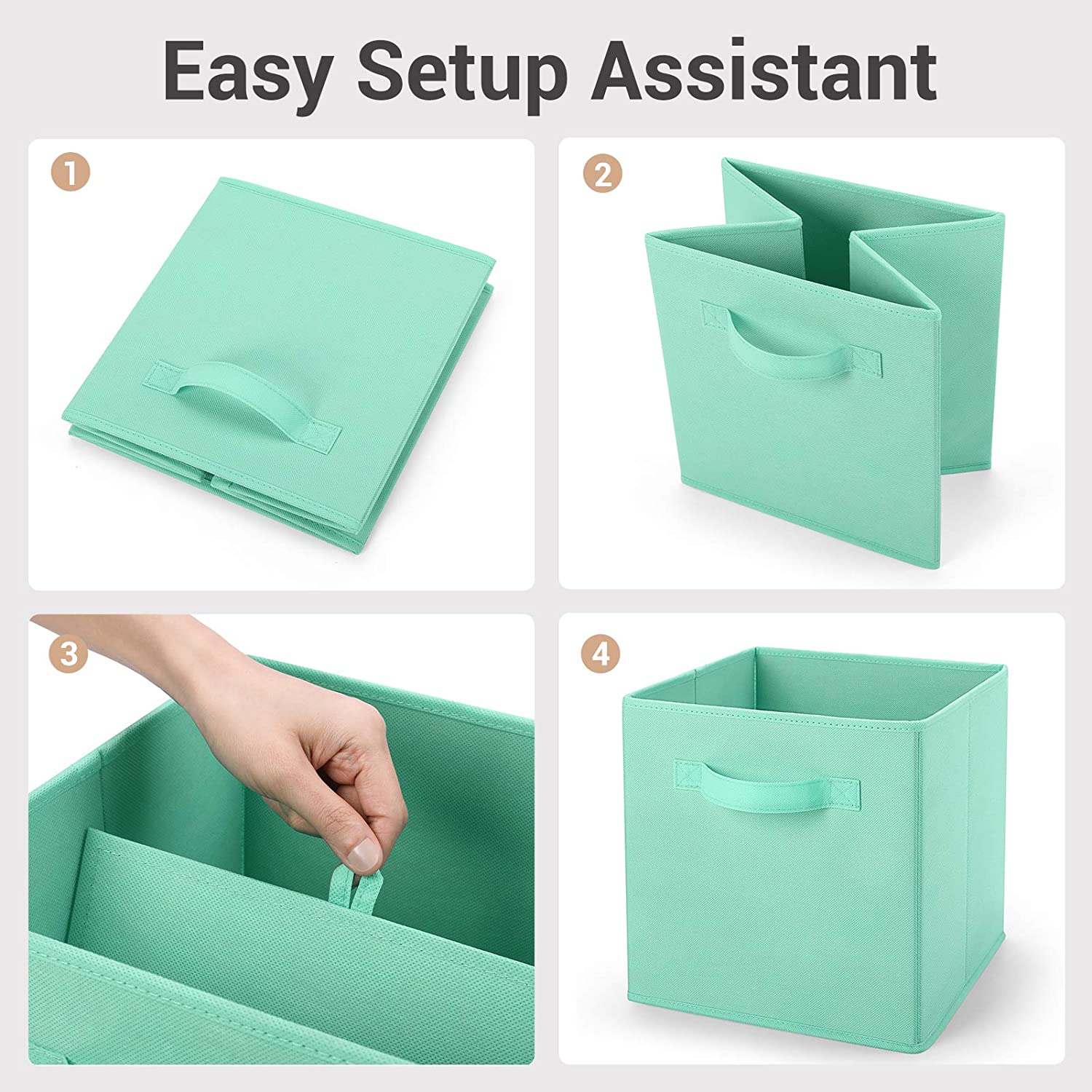 Easy Setup Assistant

1

2

3

4