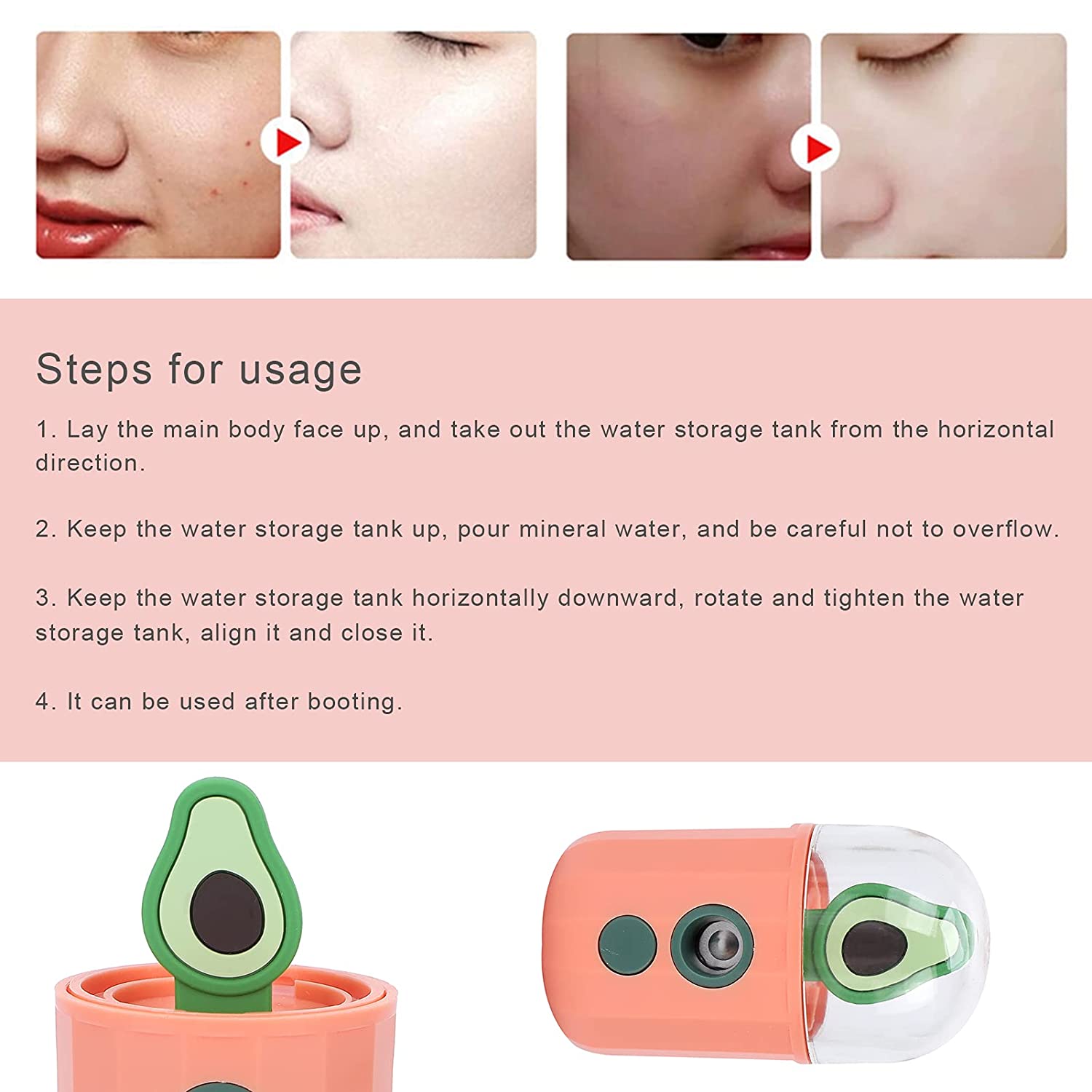 Steps for usage

1. Lay the main body face up, and take out the water storage tank from the horizontal direction.

2. Keep the water storage tank up, pour mineral water, and be careful not to overflow.

3. Keep the water storage tank horizontally downward, rotate and tighten the water storage tank, align it and close it.

4. It can be used after booting.