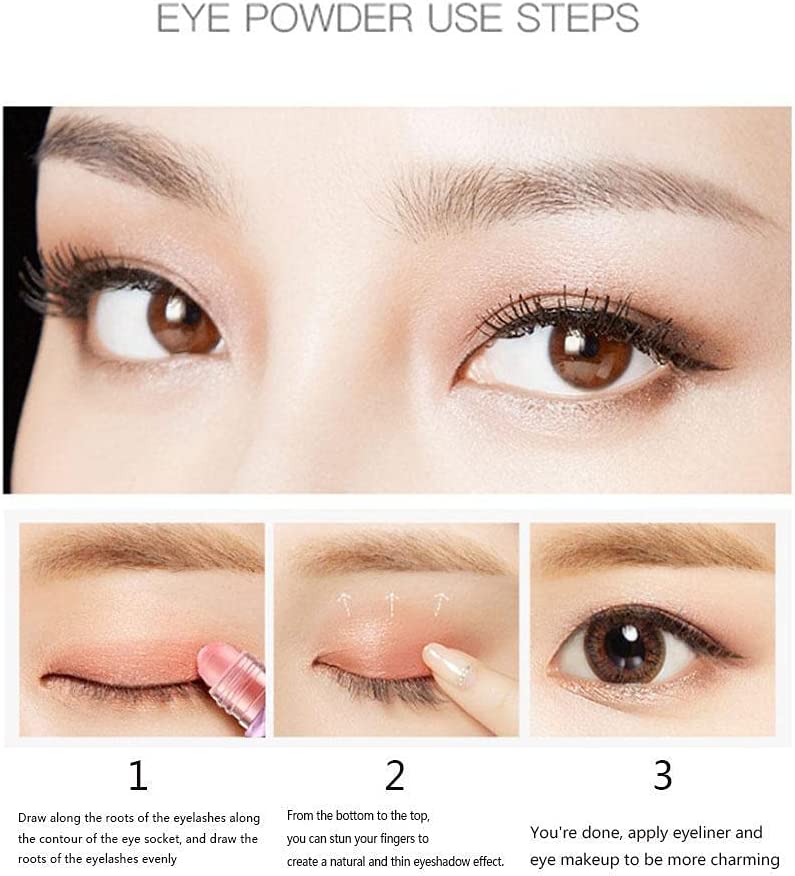 EYE POWDER USE STEPS

1

Draw along the roots of the eyelashes along the contour of the eye socket, and draw the roots of the eyelashes evenly

2

From the bottom to the top, you can stun your fingers to create a natural and thin eyeshadow effect.

3

You're done, apply eyeliner and eye makeup to be more charming