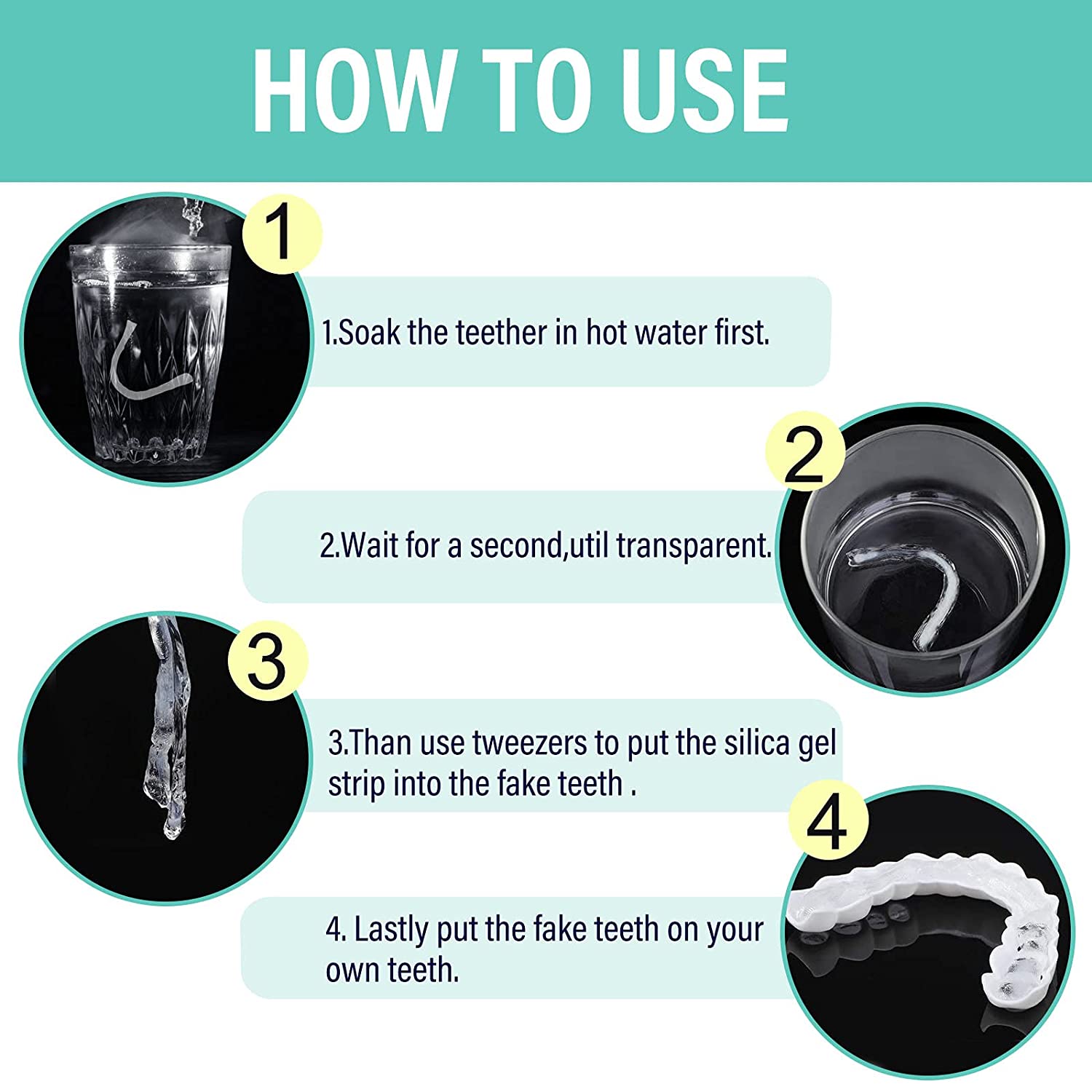 HOW TO USE

1

1.Soak the teether in hot water first.

2

2.Wait for a second,util transparent.

3

3.Than use tweezers to put the silica gel strip into the fake teeth .

4

4. Lastly put the fake teeth on your own teeth.