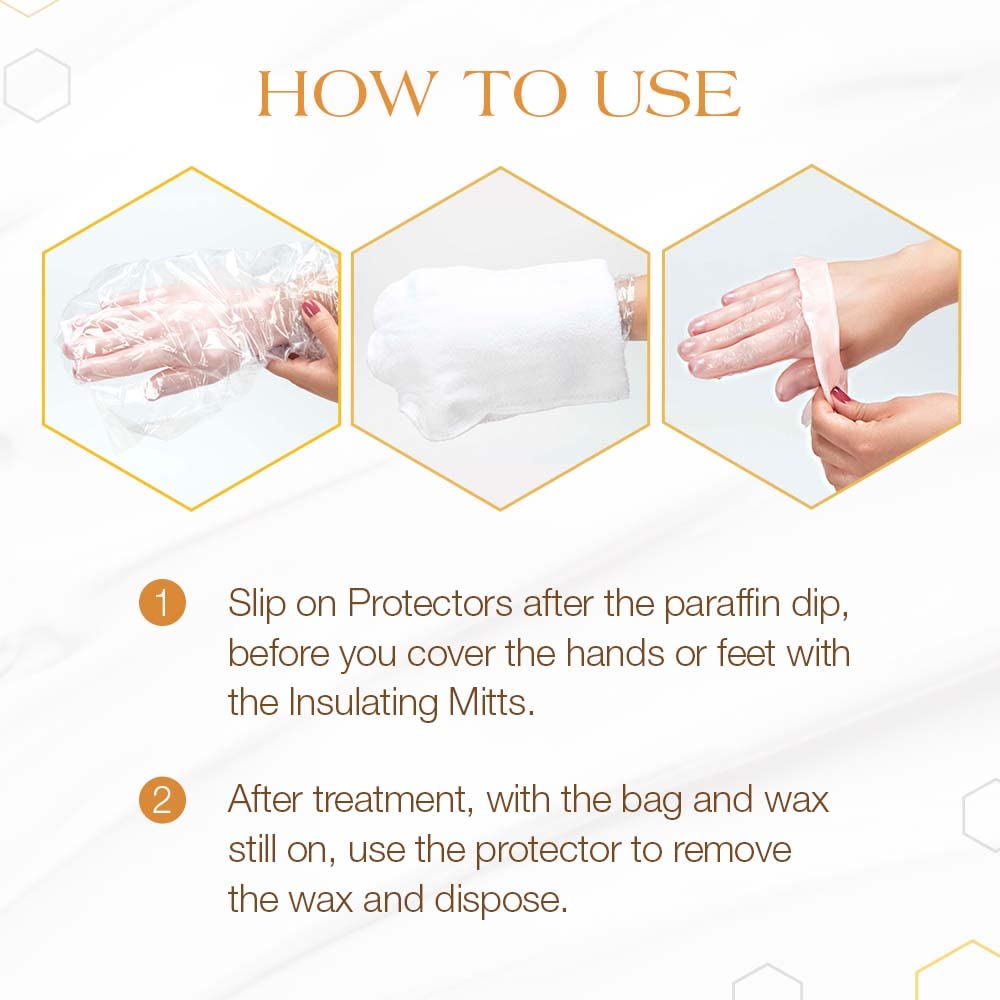 HOW TO USE

1 Slip on Protectors after the paraffin dip, before you cover the hands or feet with the Insulating Mitts.

2 After treatment, with the bag and wax still on, use the protector to remove the wax and dispose.