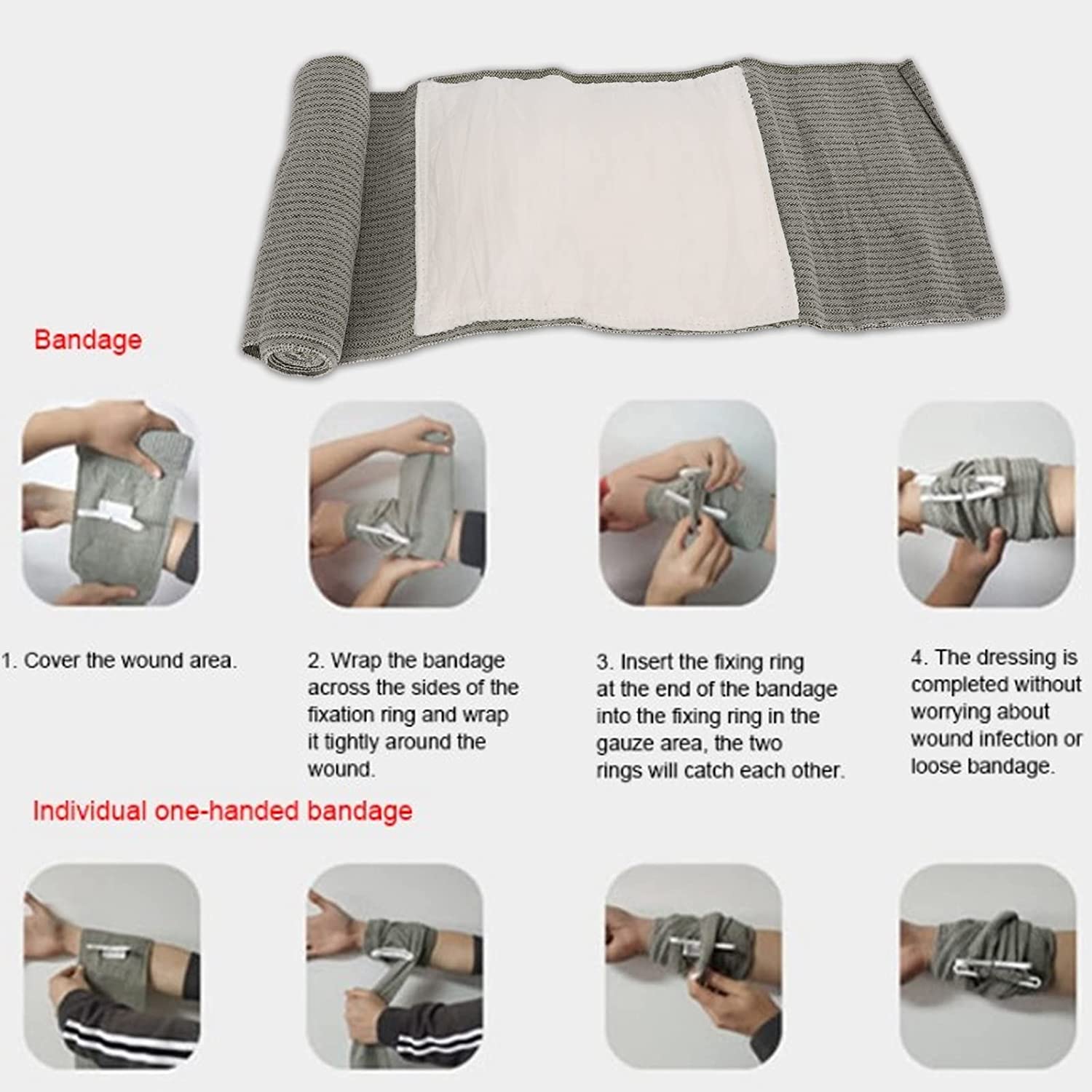 Bandage

1. Cover the wound area.

2. Wrap the bandage across the sides of the fixation ring and wrap it tightly around the wound.

3. Insert the fixing ring at the end of the bandage into the fixing ring in the gauze area, the two rings will catch each other.

4. The dressing is completed without worrying about wound infection or loose bandage.

Individual one-handed bandage