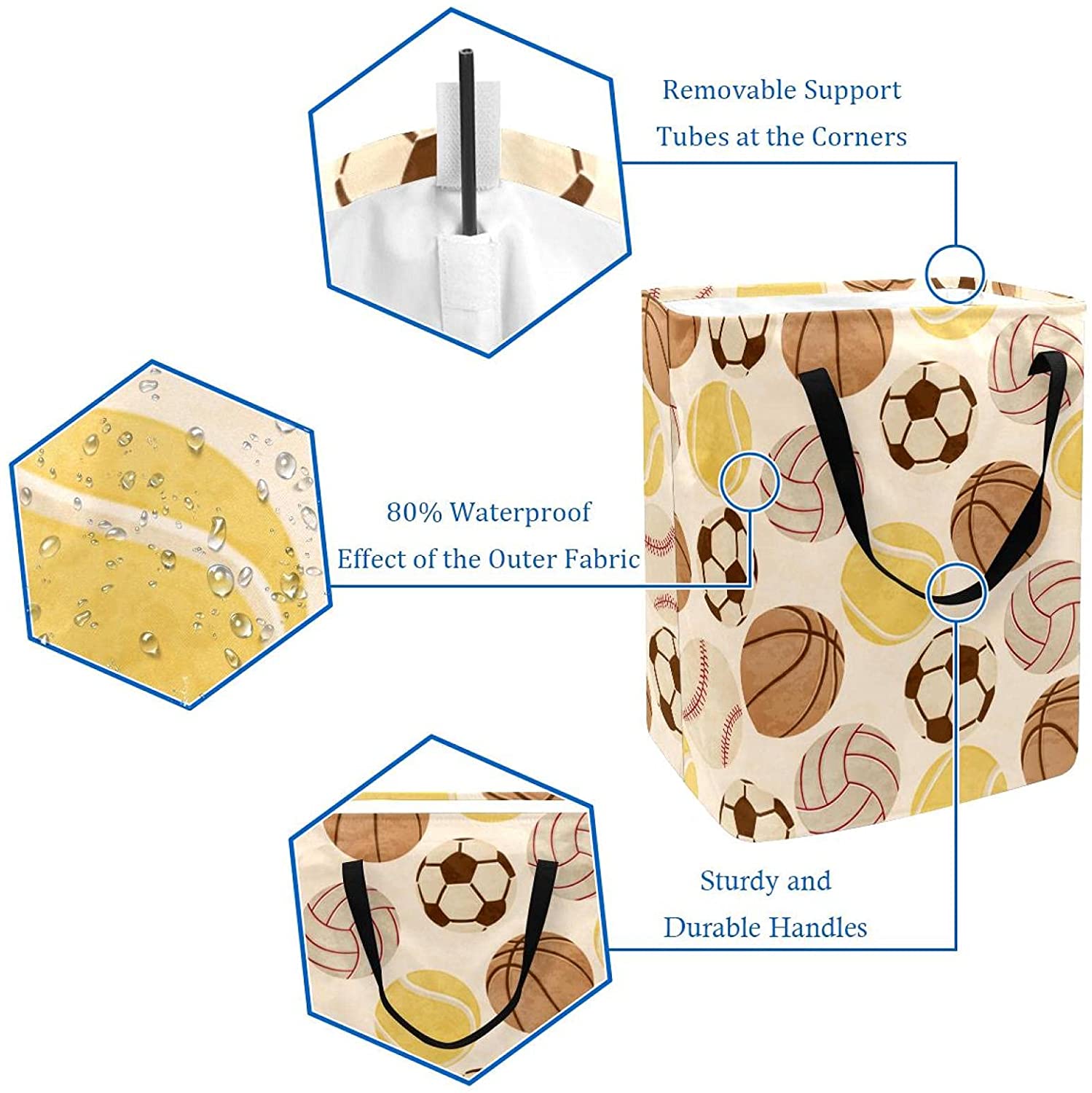 Removable Support
Tubes at the Corners

80% Waterproof
Effect of the Outer Fabric

Sturdy and
Durable Handles