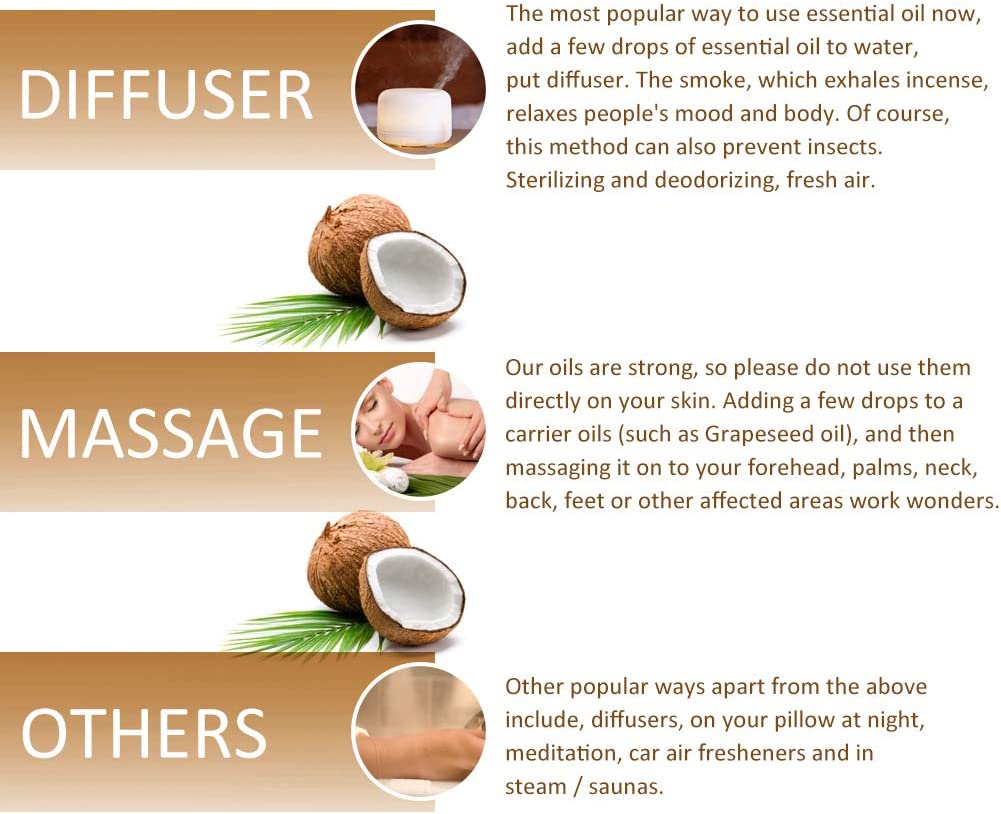 DIFFUSER

The most popular way to use essential oil now, add a few drops of essential oil to water, put diffuser. The smoke, which exhales incense, relaxes people's mood and body. Of course, this method can also prevent insects. Sterilizing and deodorizing, fresh air.

MASSAGE

Our oils are strong, so please do not use them directly on your skin. Adding a few drops to a carrier oils (such as Grapeseed oil), and then massaging it on to your forehead, palms, neck, back, feet or other affected areas work wonders.

OTHERS

Other popular ways apart from the above include, diffusers, on your pillow at night, meditation, car air fresheners and in steam / saunas.