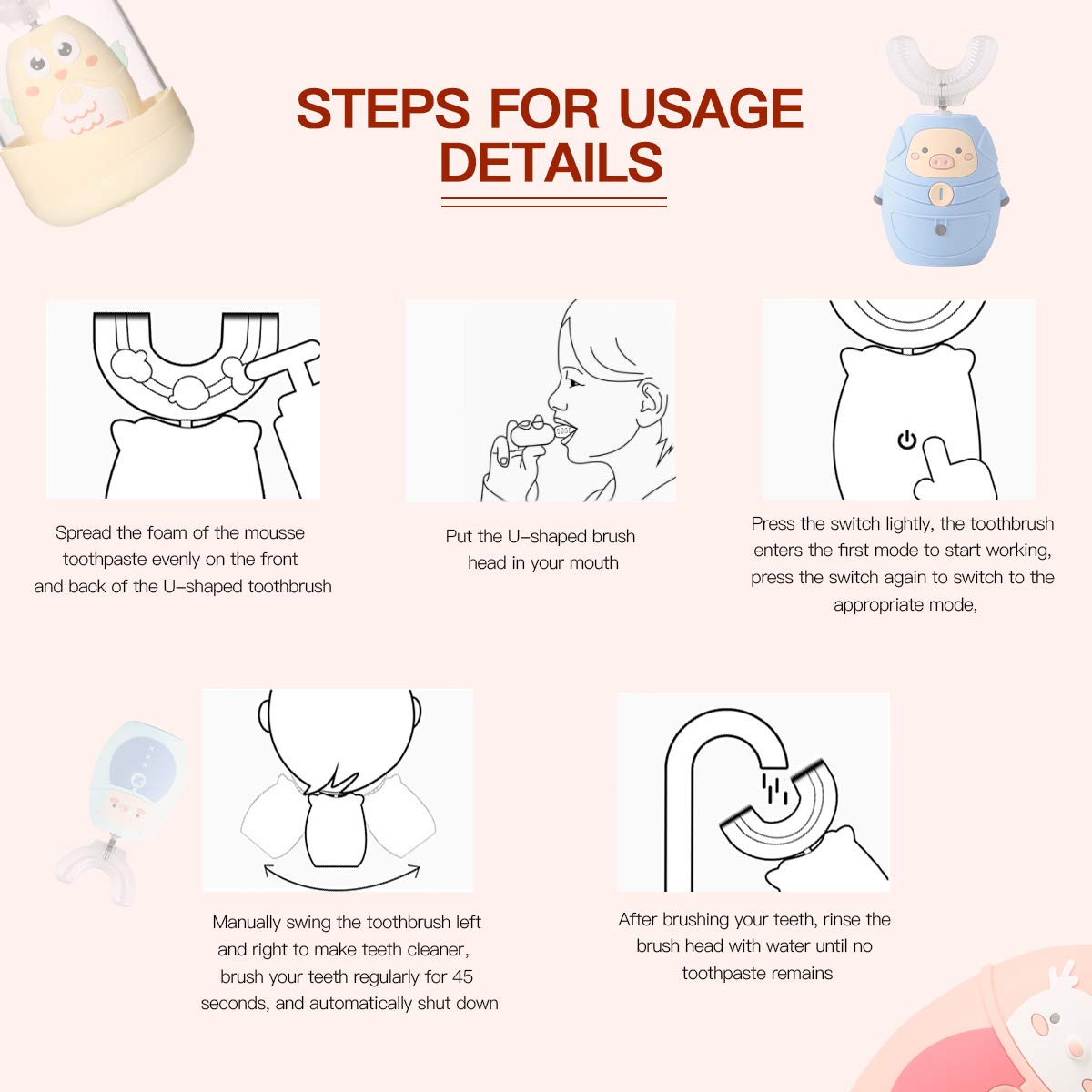 STEPS FOR USAGE DETAILS

Spread the foam of the mousse toothpaste evenly on the front and back of the U-shaped toothbrush

Put the U-shaped brush head in your mouth

Press the switch lightly, the toothbrush enters the first mode to start working, press the switch again to switch to the appropriate mode,

Manually swing the toothbrush left and right to make teeth cleaner, brush your teeth regularly for 45 seconds, and automatically shut down

After brushing your teeth, rinse the brush head with water until no toothpaste remains