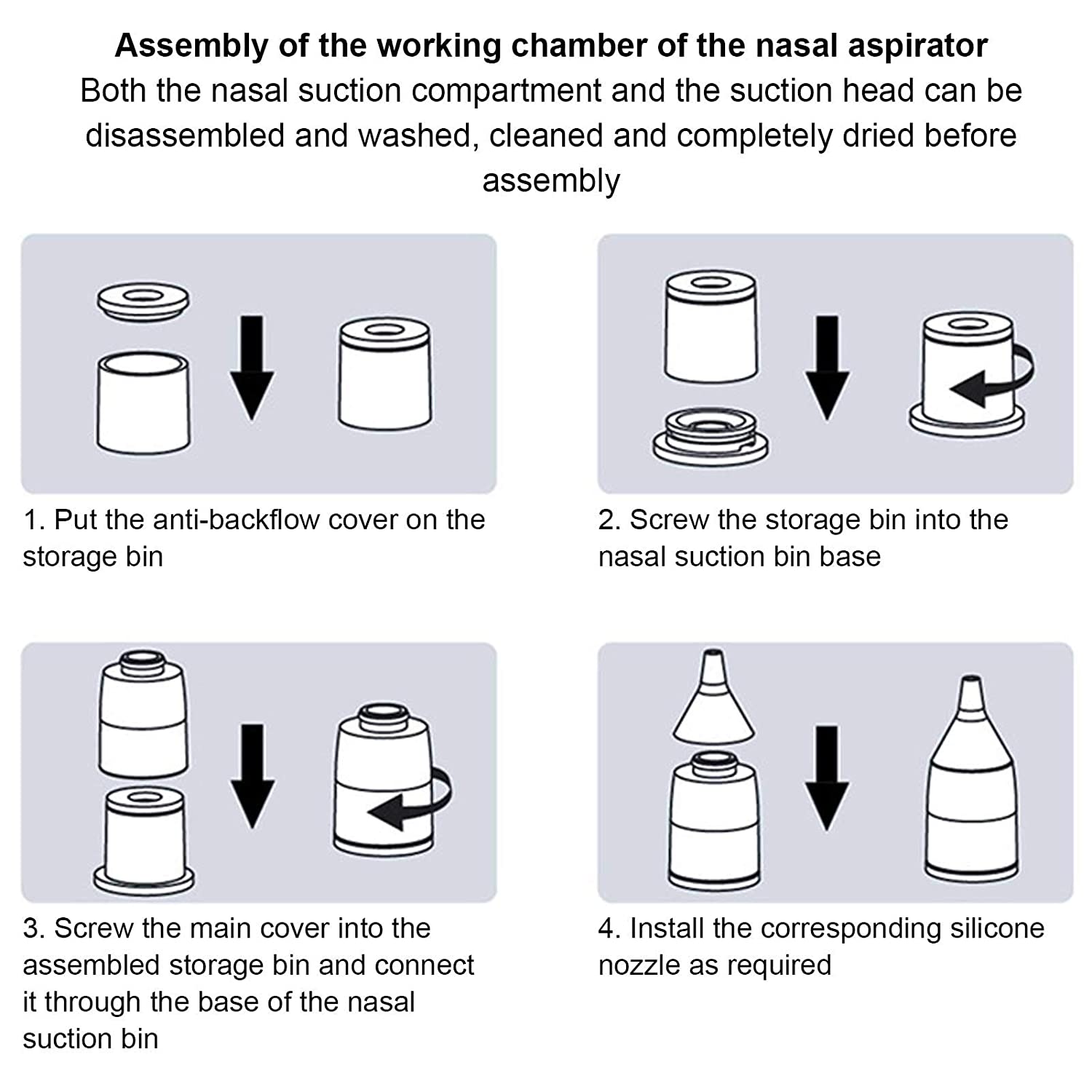 Assembly of the working chamber of the nasal aspirator
Both the nasal suction compartment and the suction head can be disassembled and washed, cleaned and completely dried before assembly

1. Put the anti-backflow cover on the storage bin

2. Screw the storage bin into the nasal suction bin base

3. Screw the main cover into the assembled storage bin and connect it through the base of the nasal suction bin

4. Install the corresponding silicone nozzle as required