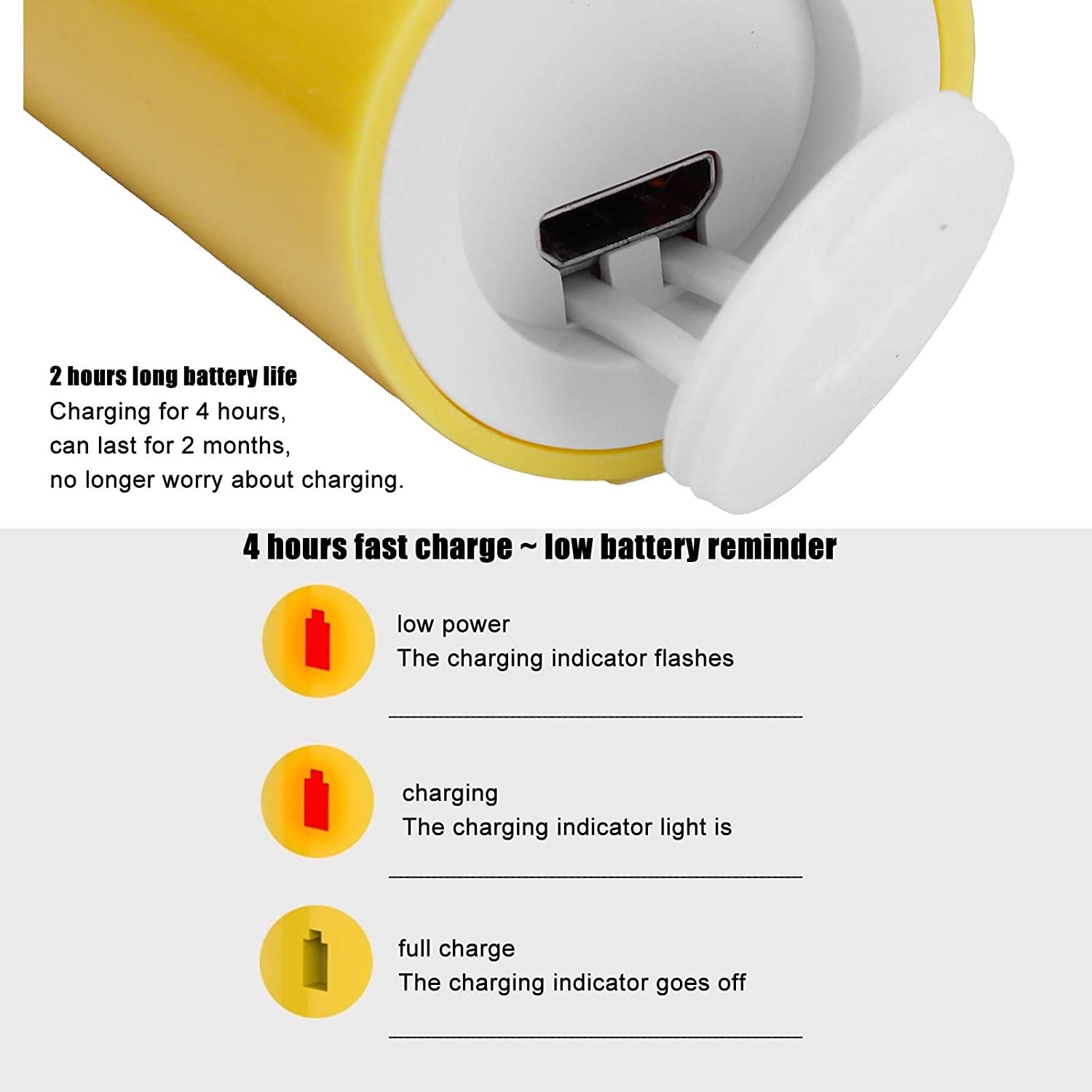 2 hours long battery life
Charging for 4 hours, can last for 2 months, no longer worry about charging.

4 hours fast charge ~ low battery reminder

low power
The charging indicator flashes

charging
The charging indicator light is

full charge
The charging indicator goes off