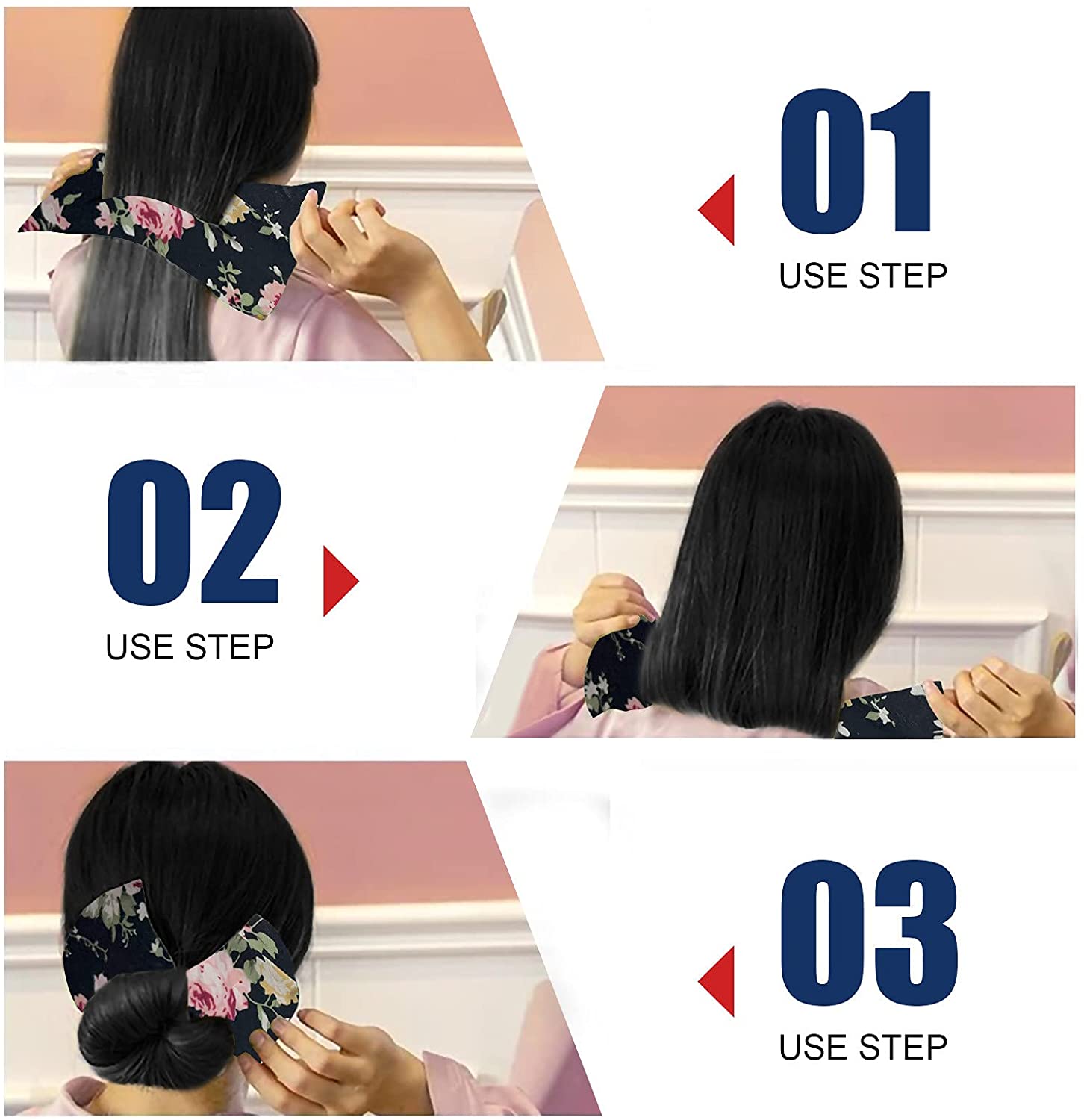 01
USE STEP

02
USE STEP

03
USE STEP