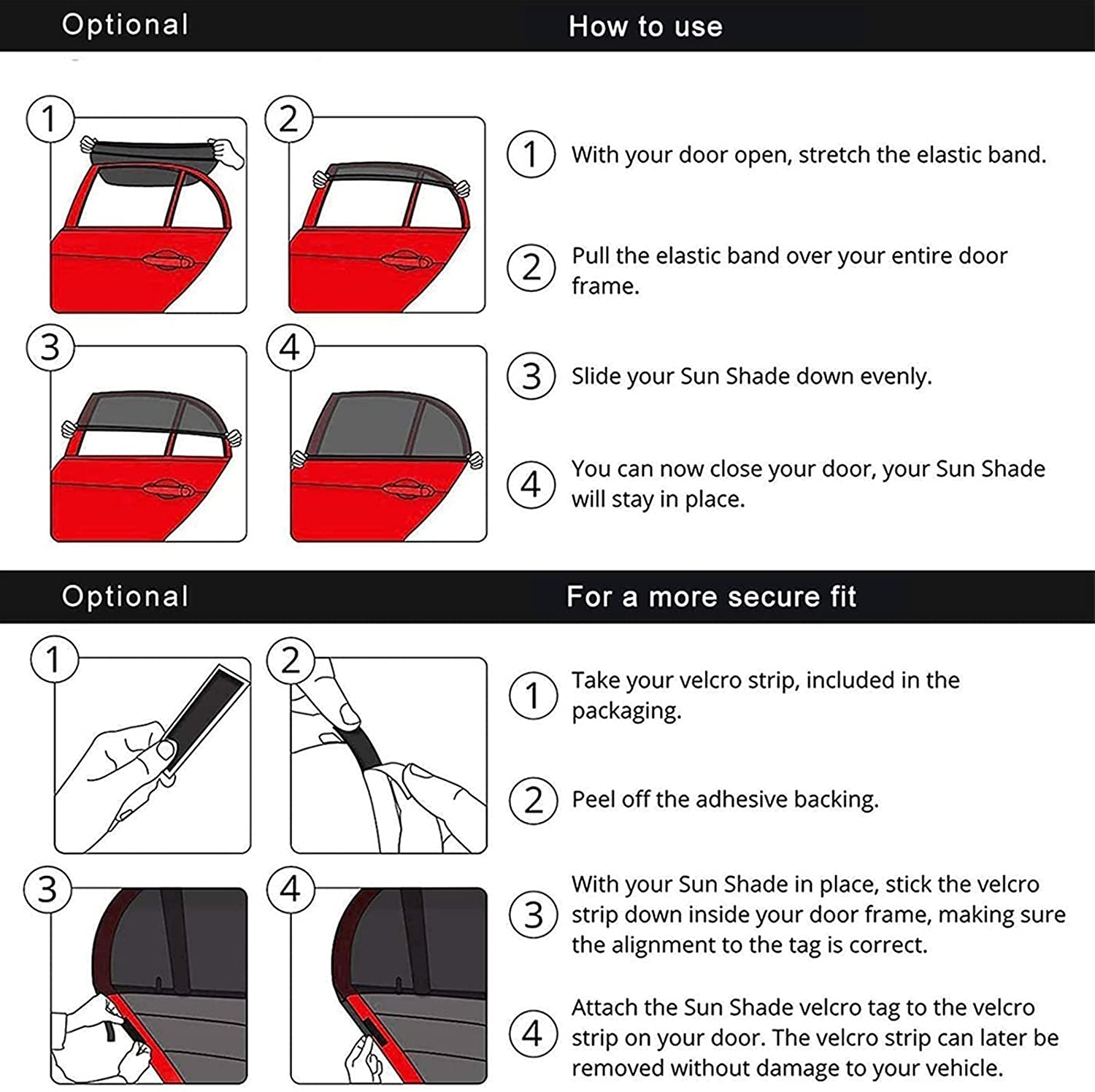 Optional

How to use

1 2 3 4

1 With your door open, stretch the elastic band.

2 Pull the elastic band over your entire door frame.

3 Slide your Sun Shade down evenly.

4 You can now close your door, your Sun Shade will stay in place.

Optional

For a more secure fit

1 2 3 4

1 Take your velcro strip, included in the packaging.

2 Peel off the adhesive backing.

3 With your Sun Shade in place, stick the velcro strip down inside your door frame, making sure the alignment to the tag is correct.

4 Attach the Sun Shade velcro tag to the velcro strip on your door. The velcro strip can later be removed without damage to your vehicle.