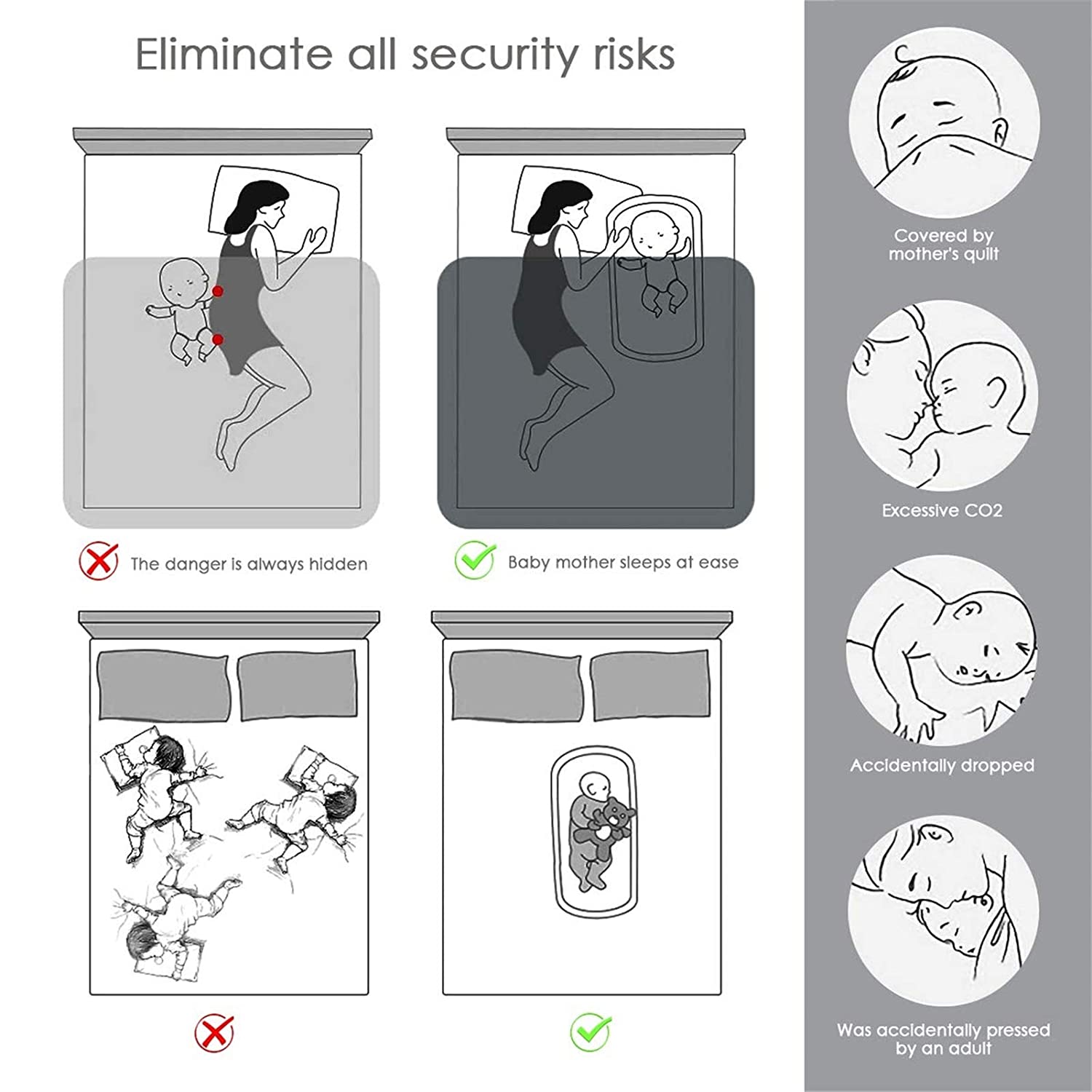 Eliminate all security risks

The danger is always hidden

Baby mother sleeps at ease

Covered by mother's quilt

Excessive CO2

Accidentally dropped

Was accidentally pressed by an adult