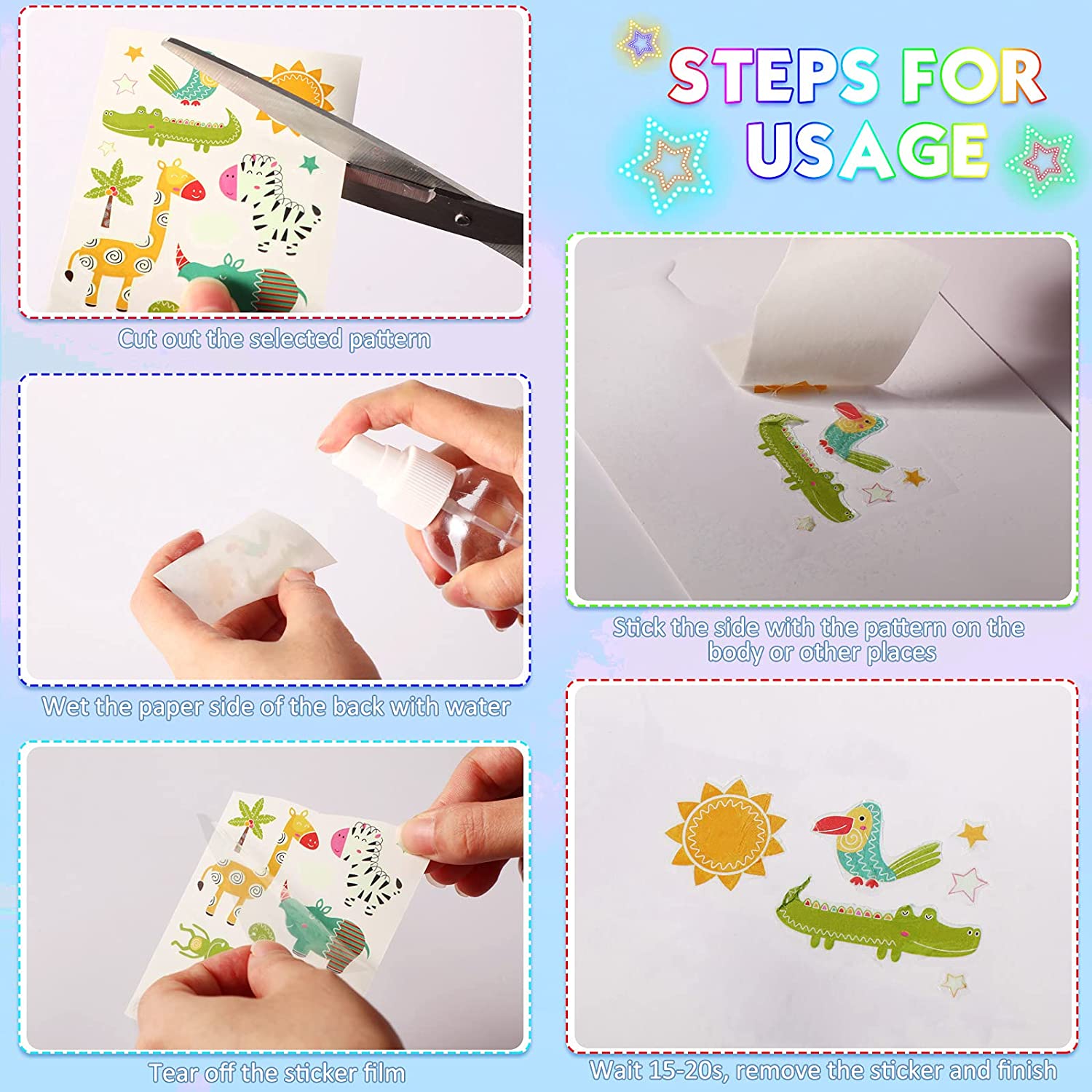 STEPS FOR USAGE

Cut out the selected pattern

Wet the paper side of the back with water

Tear off the sticker film

Stick the side with the pattern on the body or other places

Wait 15-20s, remove the sticker and finish