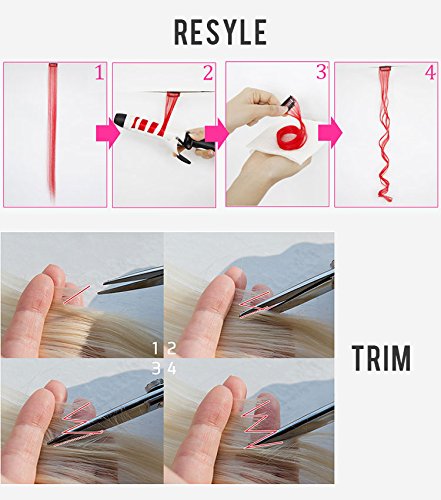 RESYLE

1

2

3

4

1 2
3 4

TRIM