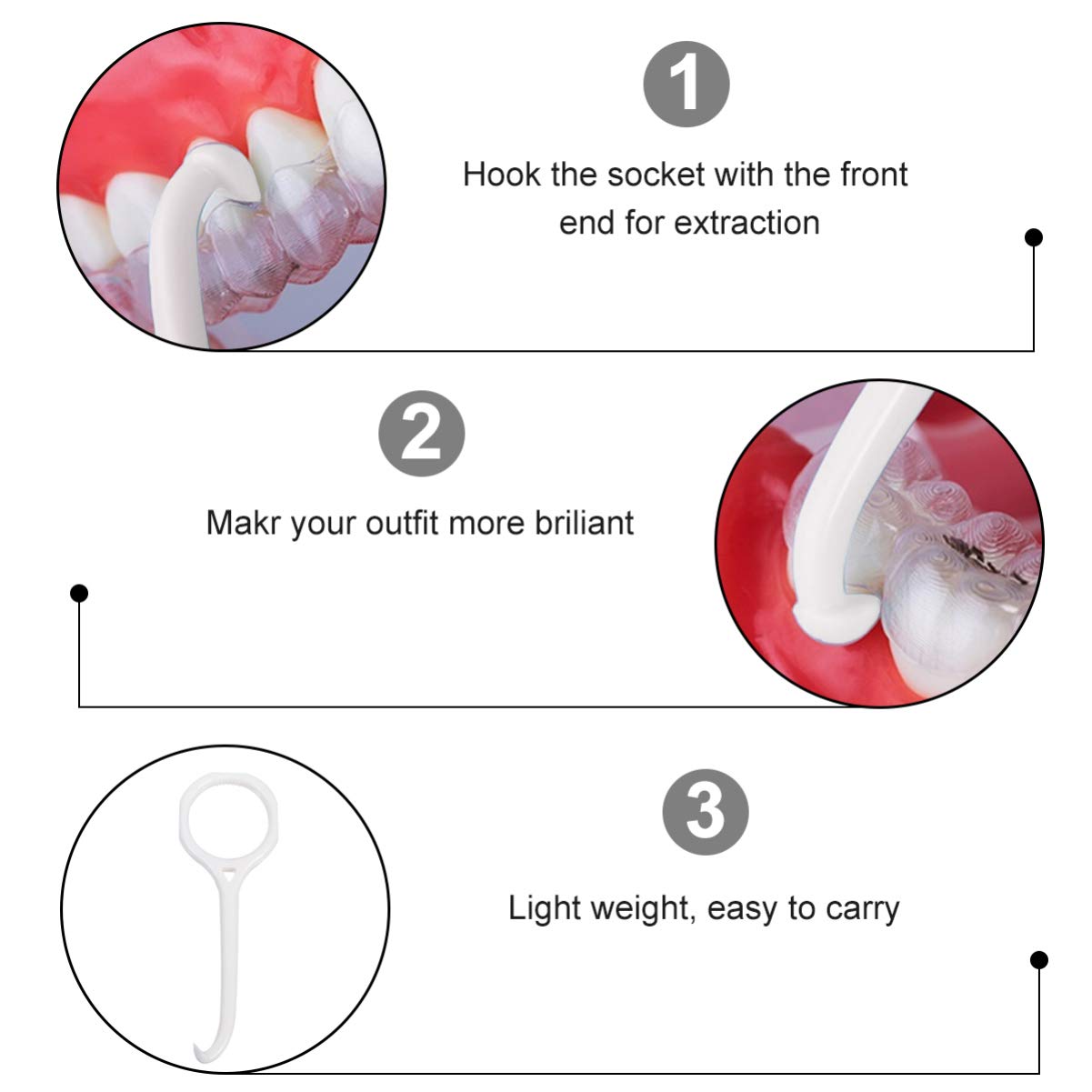 1

Hook the socket with the front end for extraction

2

Makr your outfit more briliant

3

Light weight, easy to carry