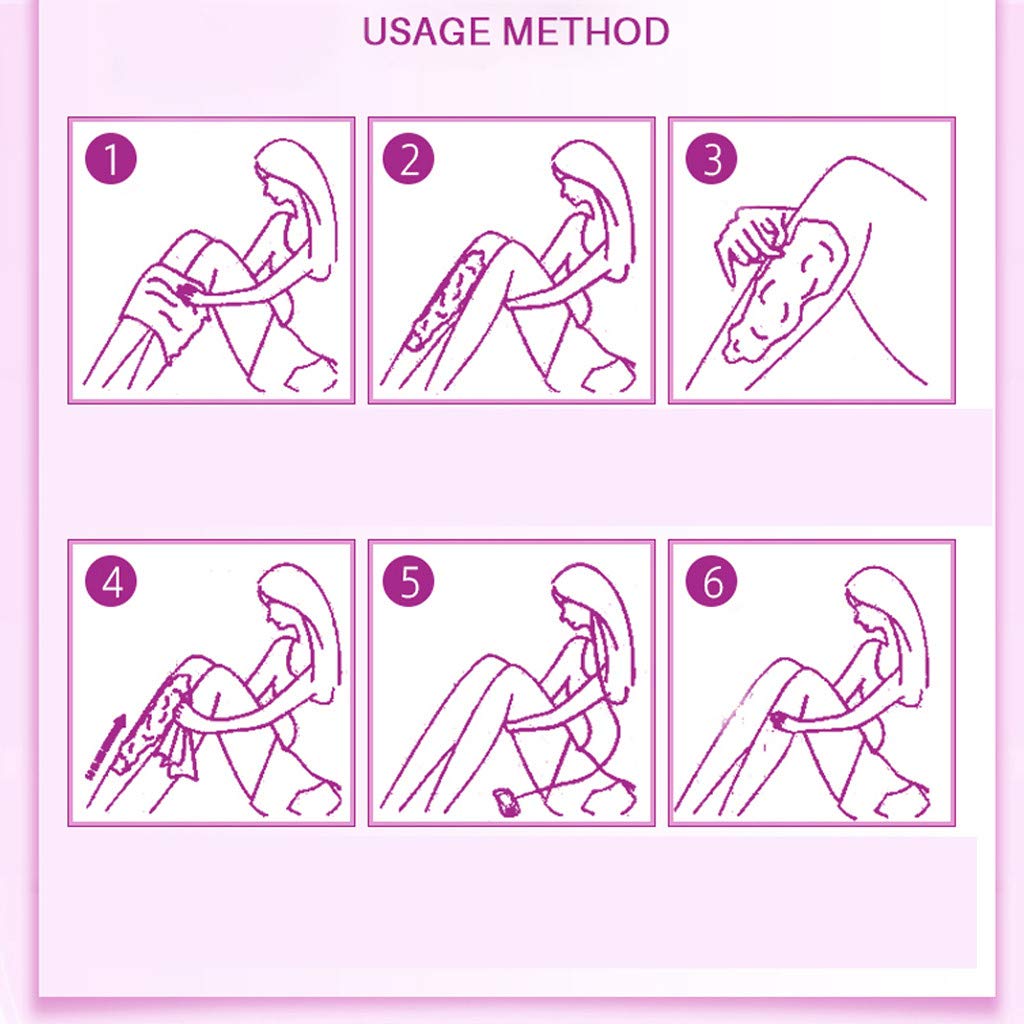 USAGE METHOD

1

2

3

4

5

6