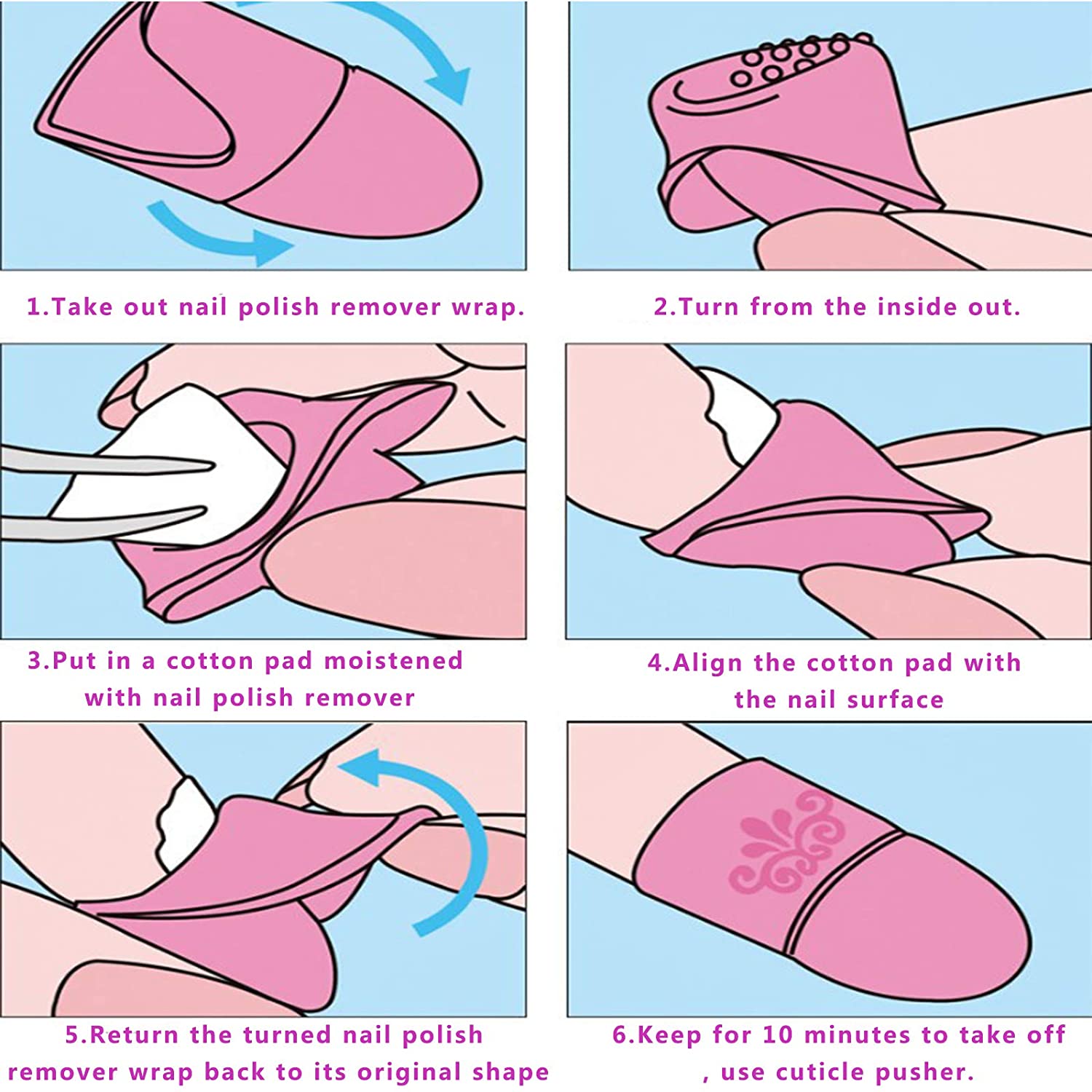 1.Take out nail polish remover wrap.

2.Turn from the inside out.

3.Put in a cotton pad moistened with nail polish remover

4.Align the cotton pad with the nail surface

5.Return the turned nail polish remover wrap back to its original shape

6.Keep for 10 minutes to take off , use cuticle pusher.