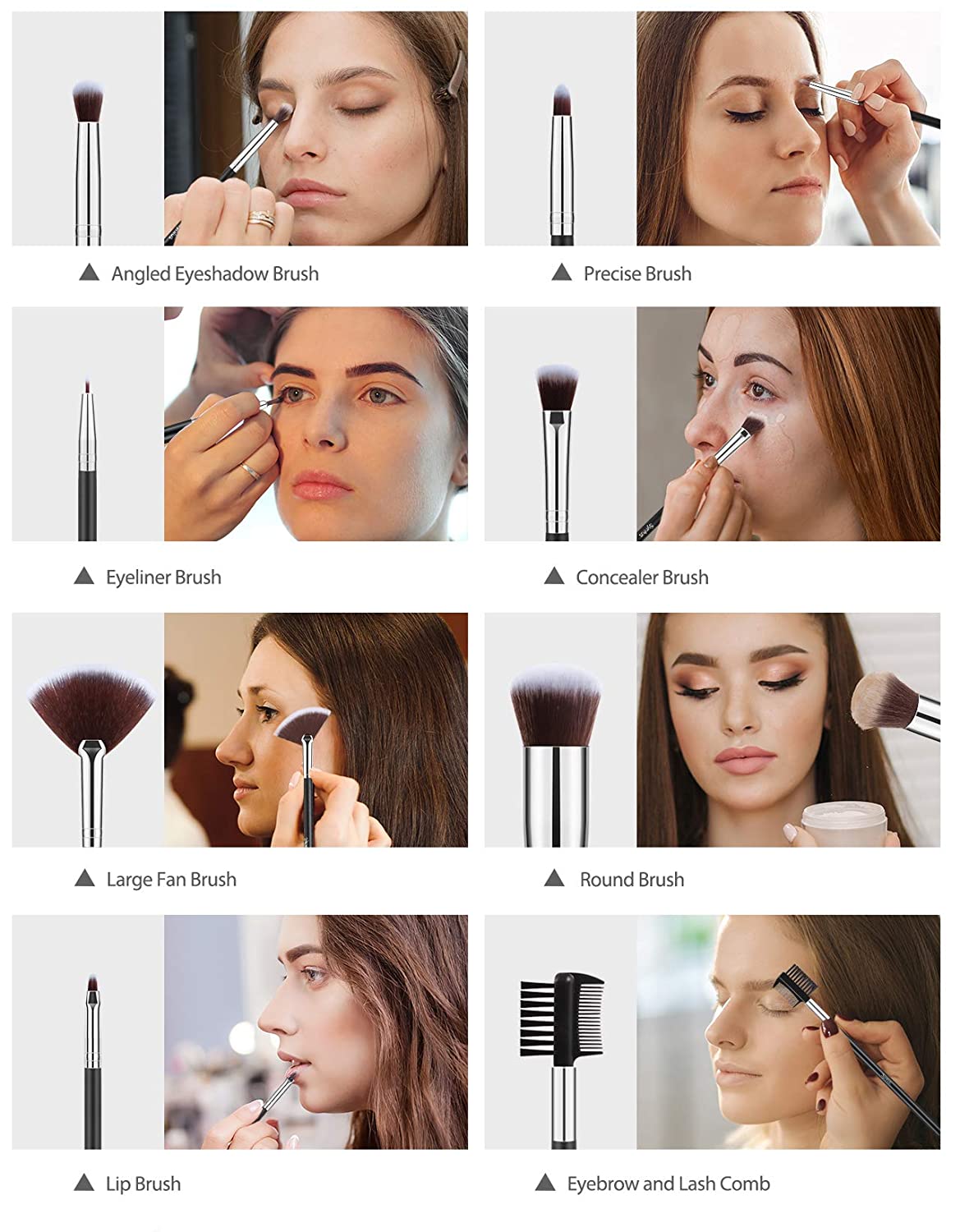 ▲ Angled Eyeshadow Brush

▲ Precise Brush

▲ Eyeliner Brush

▲ Concealer Brush

▲ Large Fan Brush

▲ Round Brush

▲ Lip Brush

▲ Eyebrow and Lash Comb