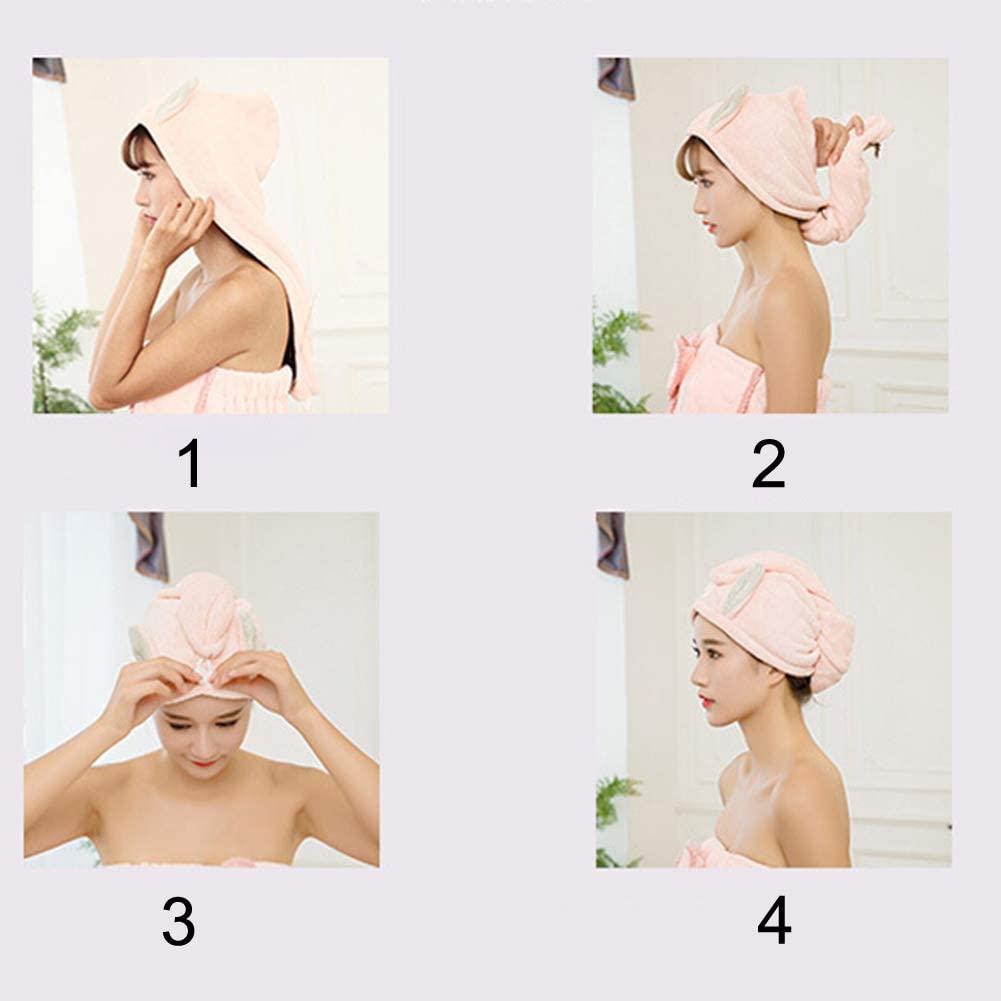 1

2

3

4